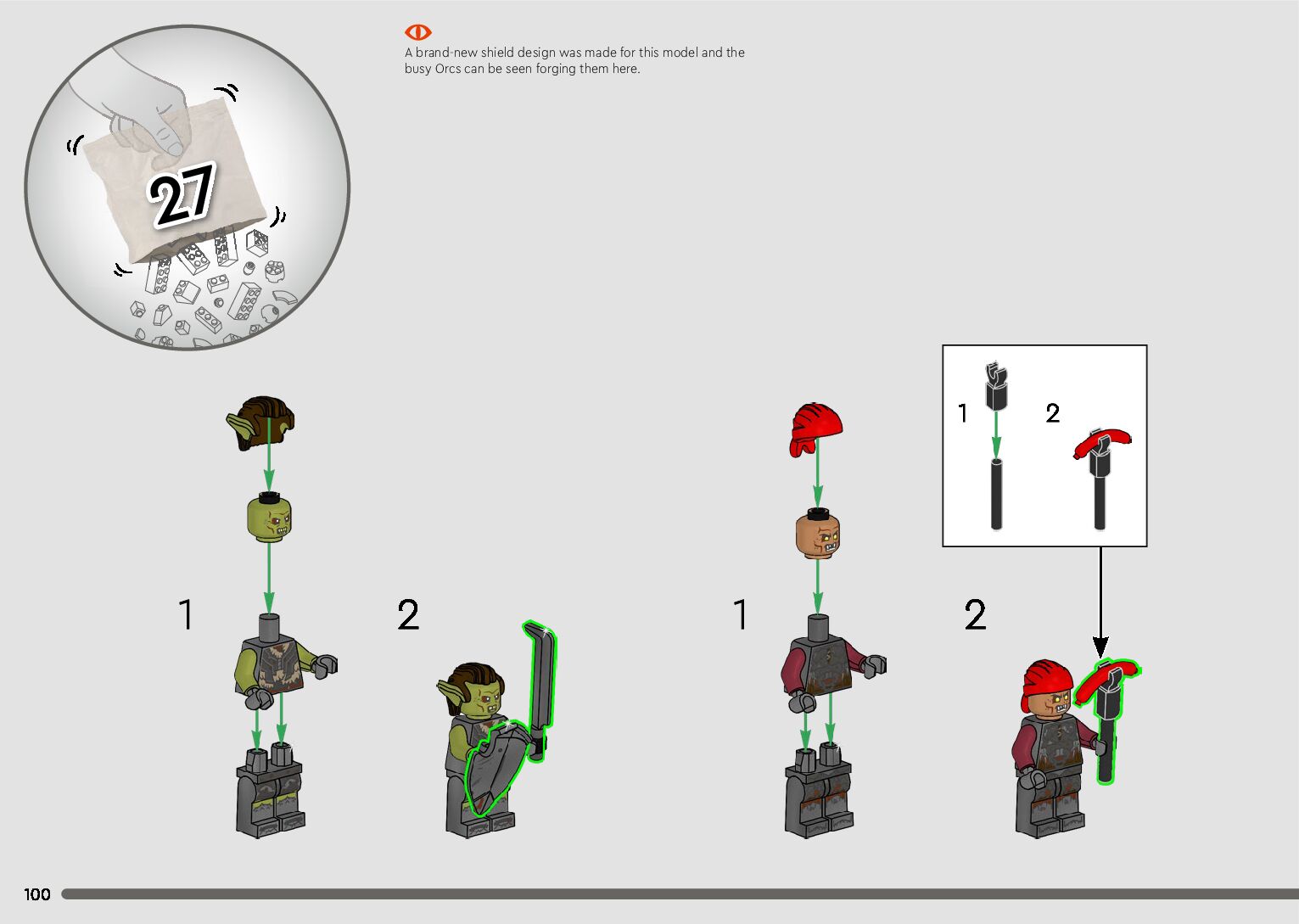 27

A brand-new shield design was made for this model and the busy Orcs can be seen forging them here.

1

2

1

2

1

2

100