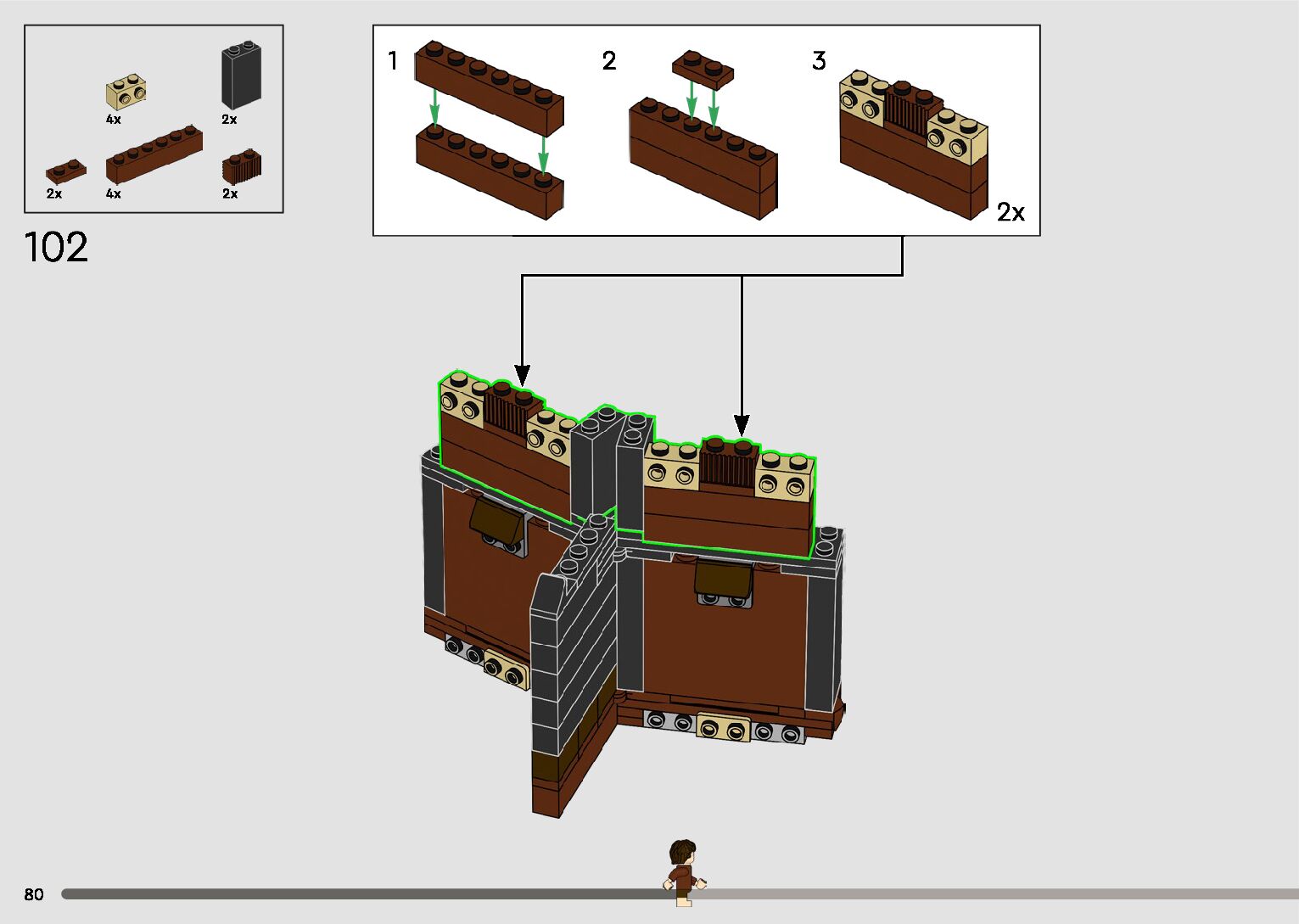 4x
2x
2x
4x
2x

102

1
2
3
2x

80