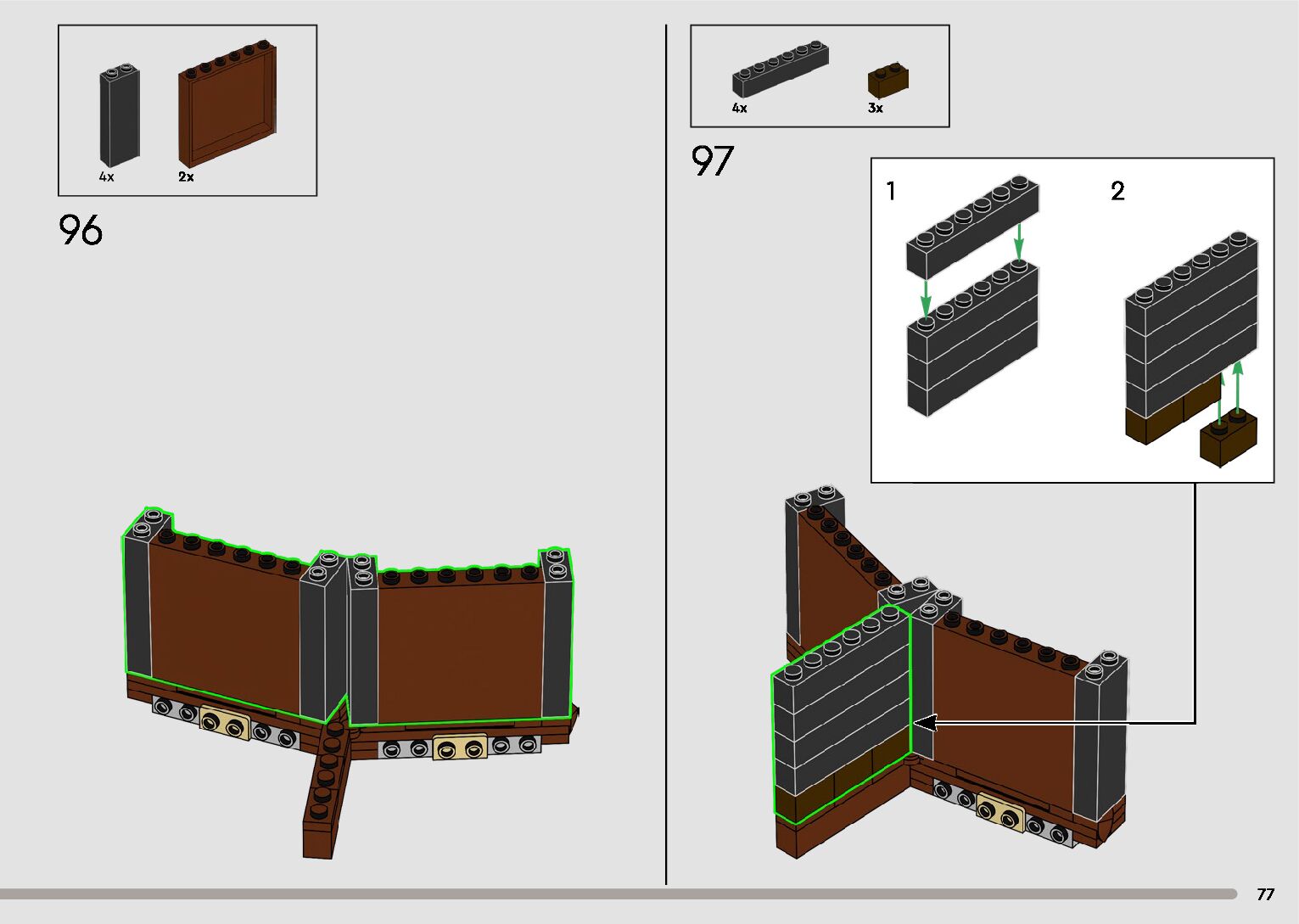 4x
2x

96

4x
3x

97

1
2

77