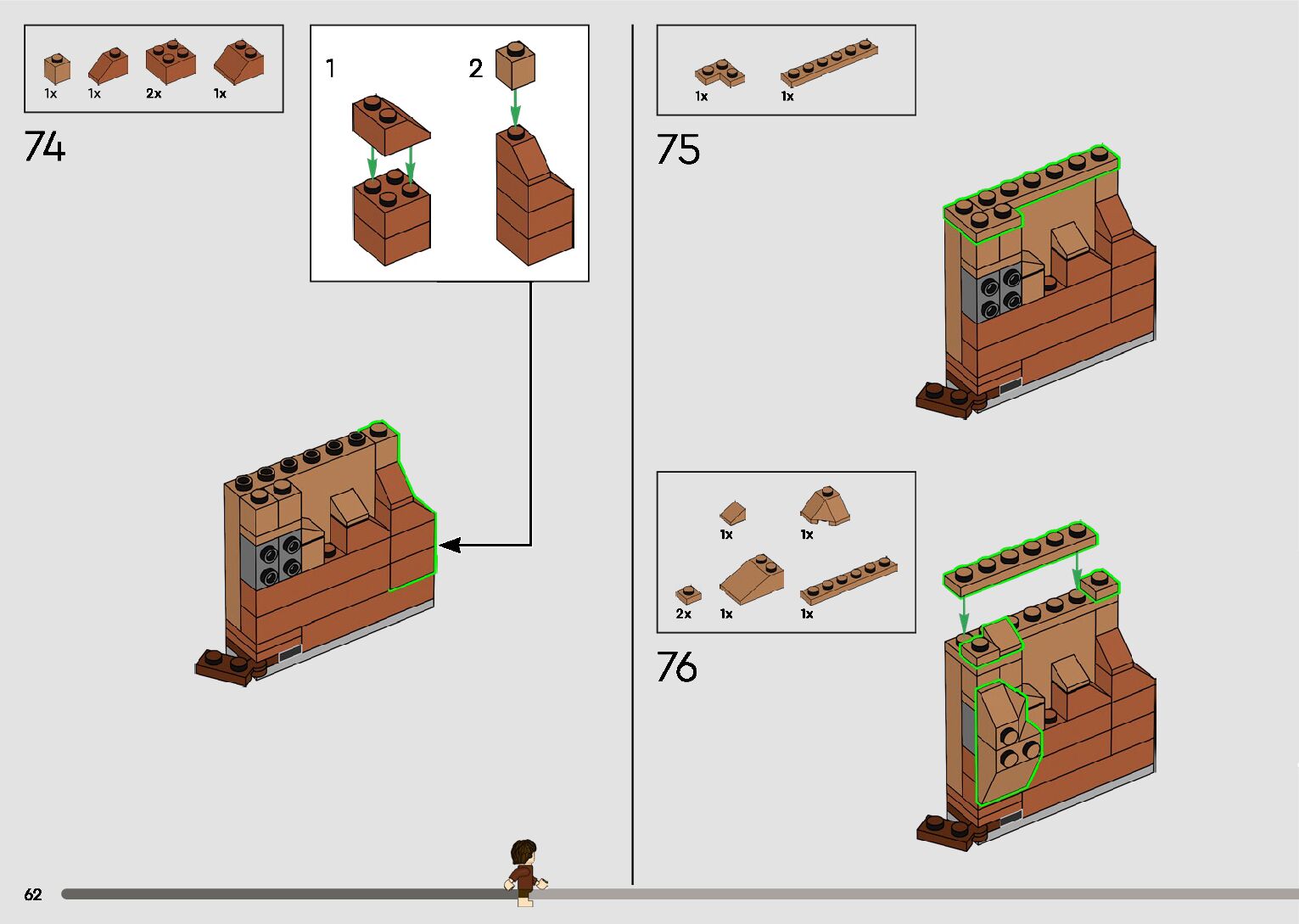 1x 1x 2x 1x

74

1

2

1x 1x

75

1x 1x

2x 1x 1x

76

62