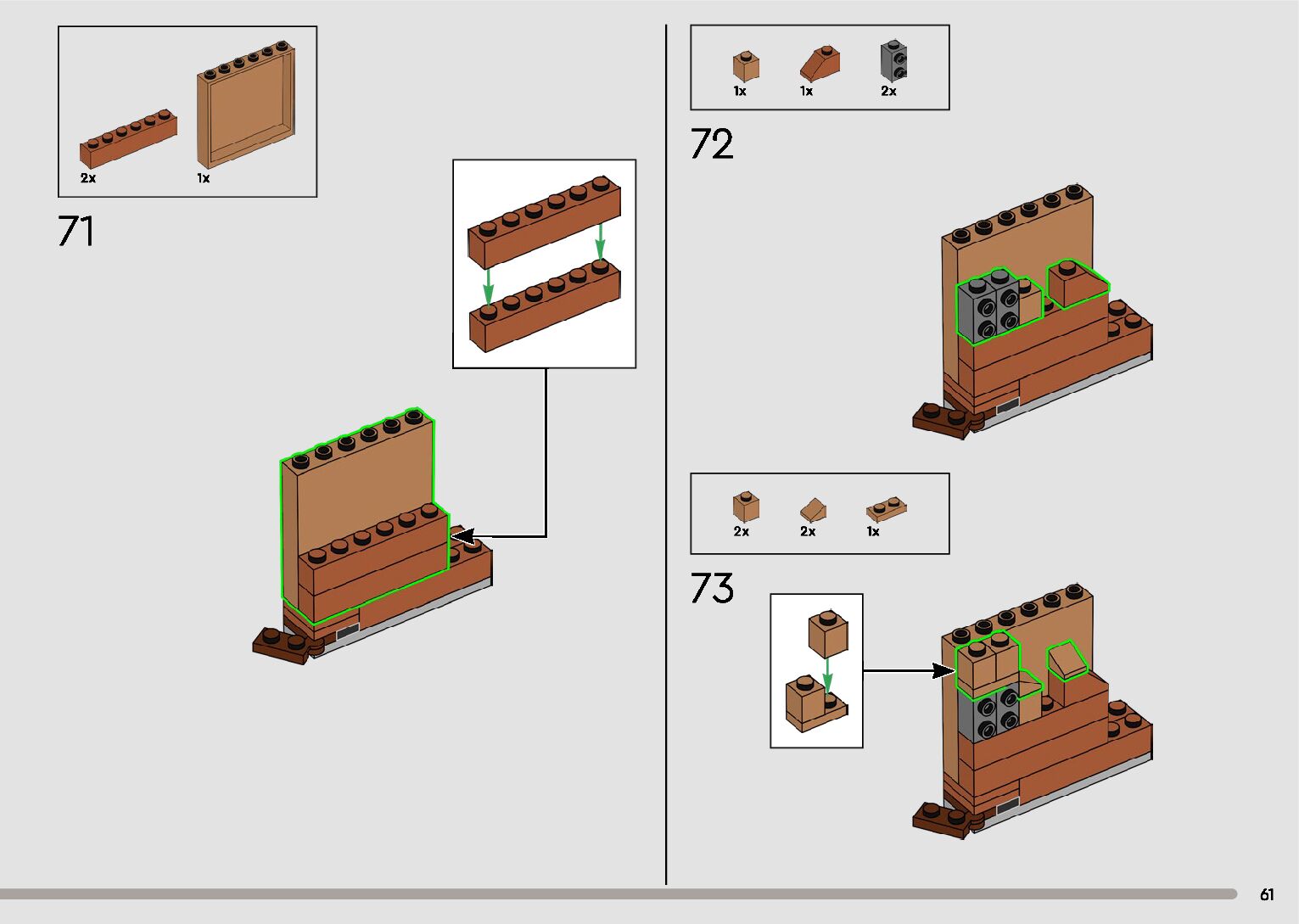 2x 1x

71

1x 1x 2x

72

2x 2x 1x

73

61