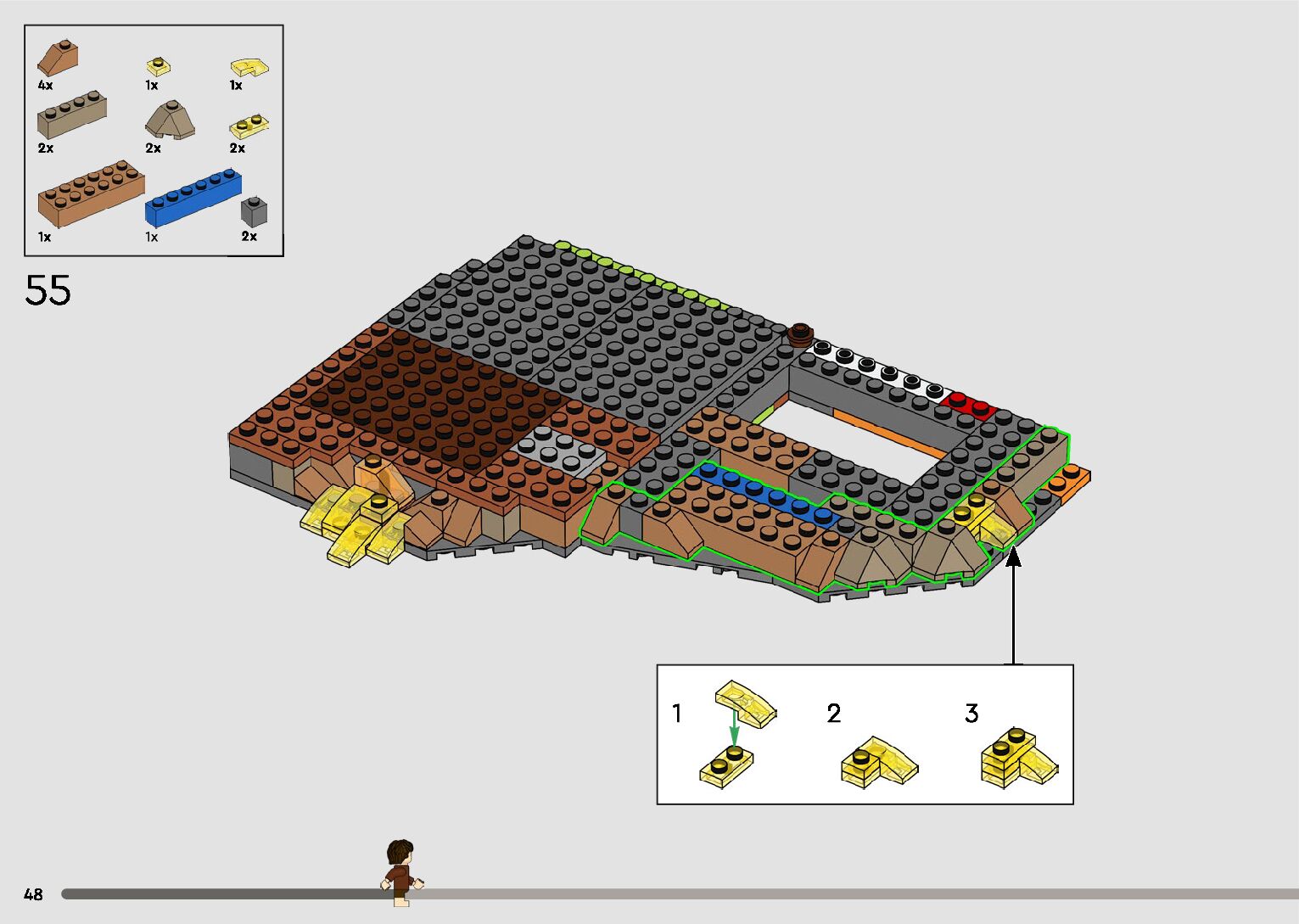 4x
1x
1x
2x
2x
2x
1x
1x
2x

55

1
2
3

48