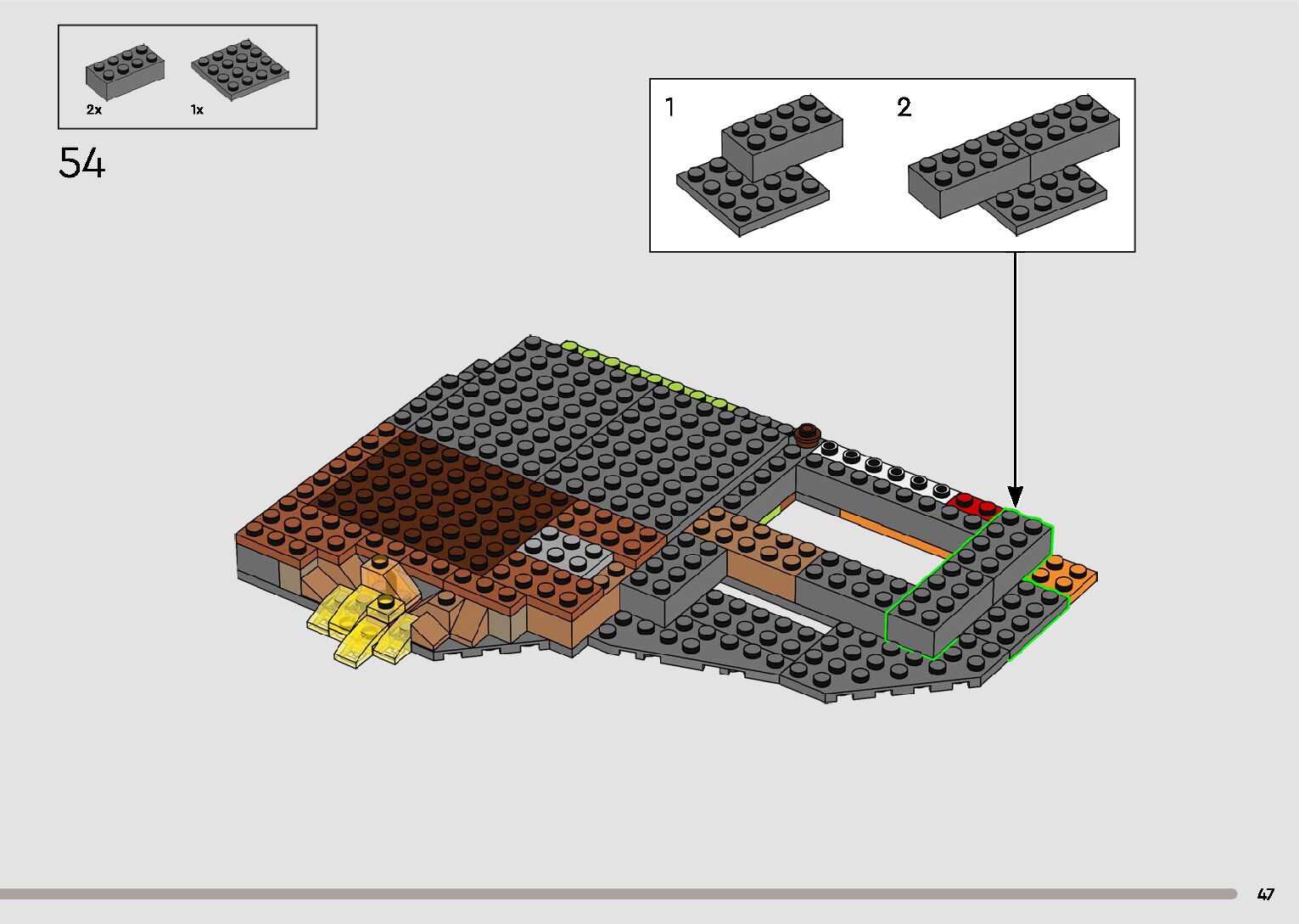 2x
1x

54

1
2

47