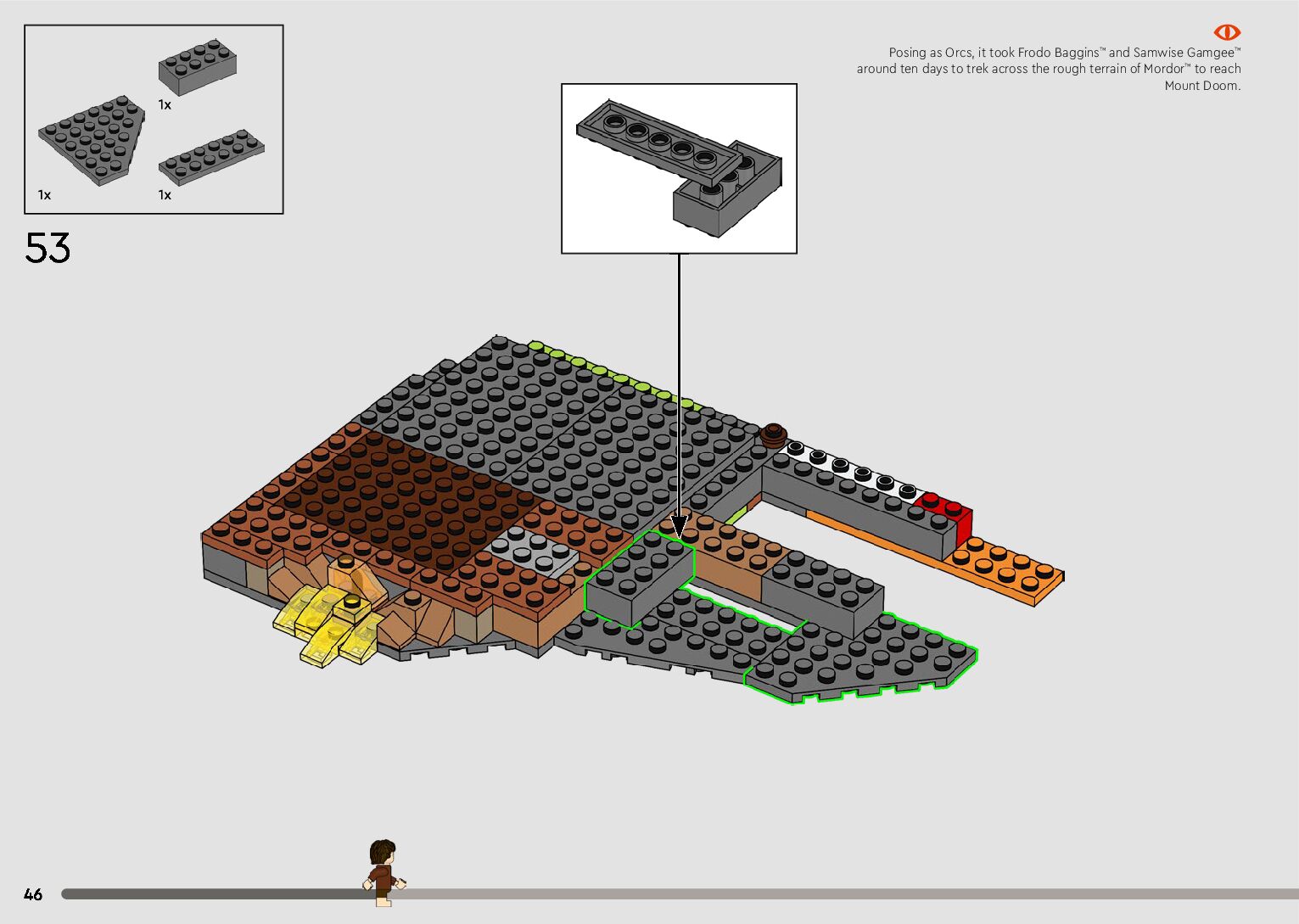 1x

1x

1x

53

Posing as Orcs, it took Frodo Baggins™ and Samwise Gamgee™ around ten days to trek across the rough terrain of Mordor™ to reach Mount Doom.

46