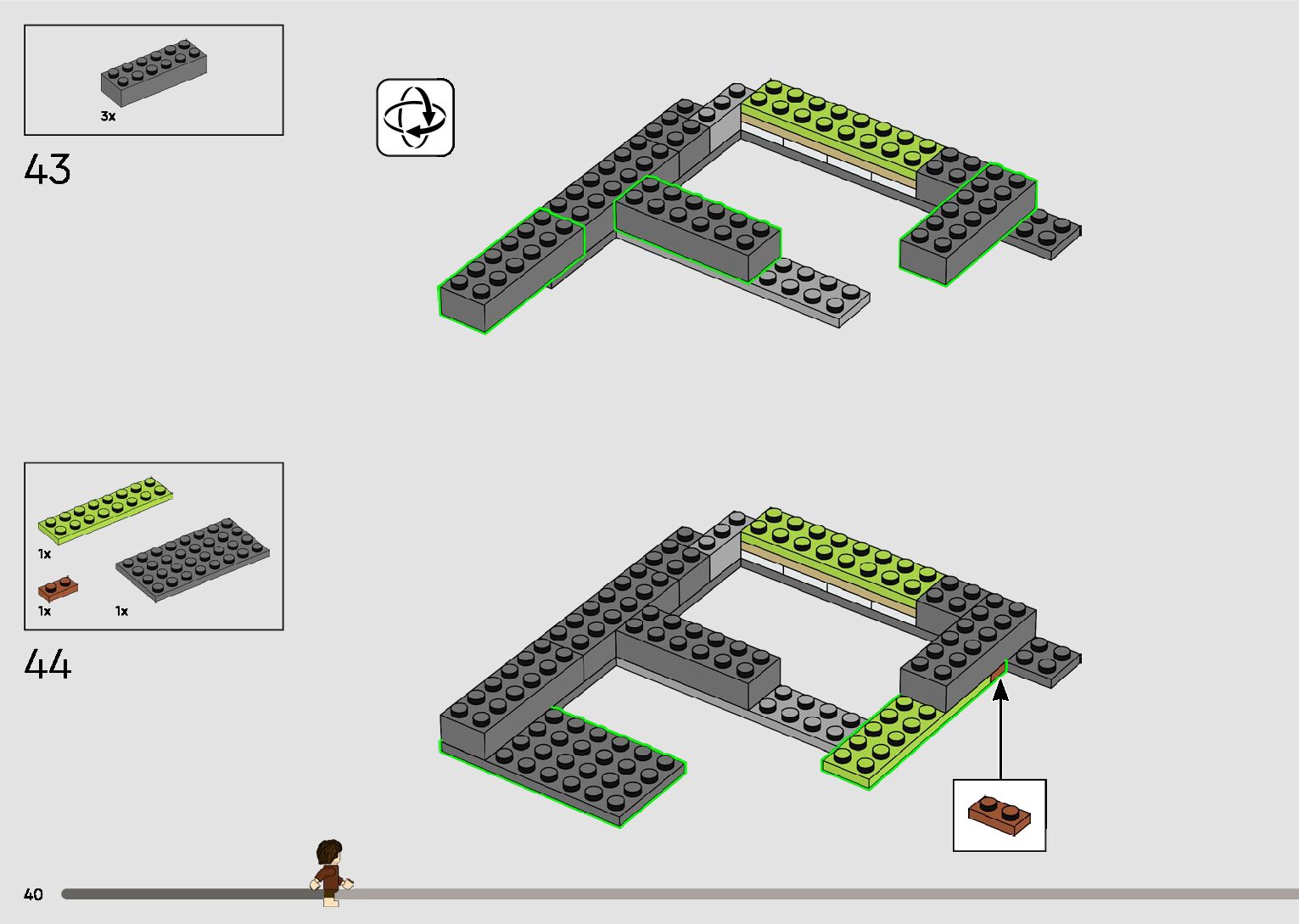 3x

43

1x

1x

1x

44

40