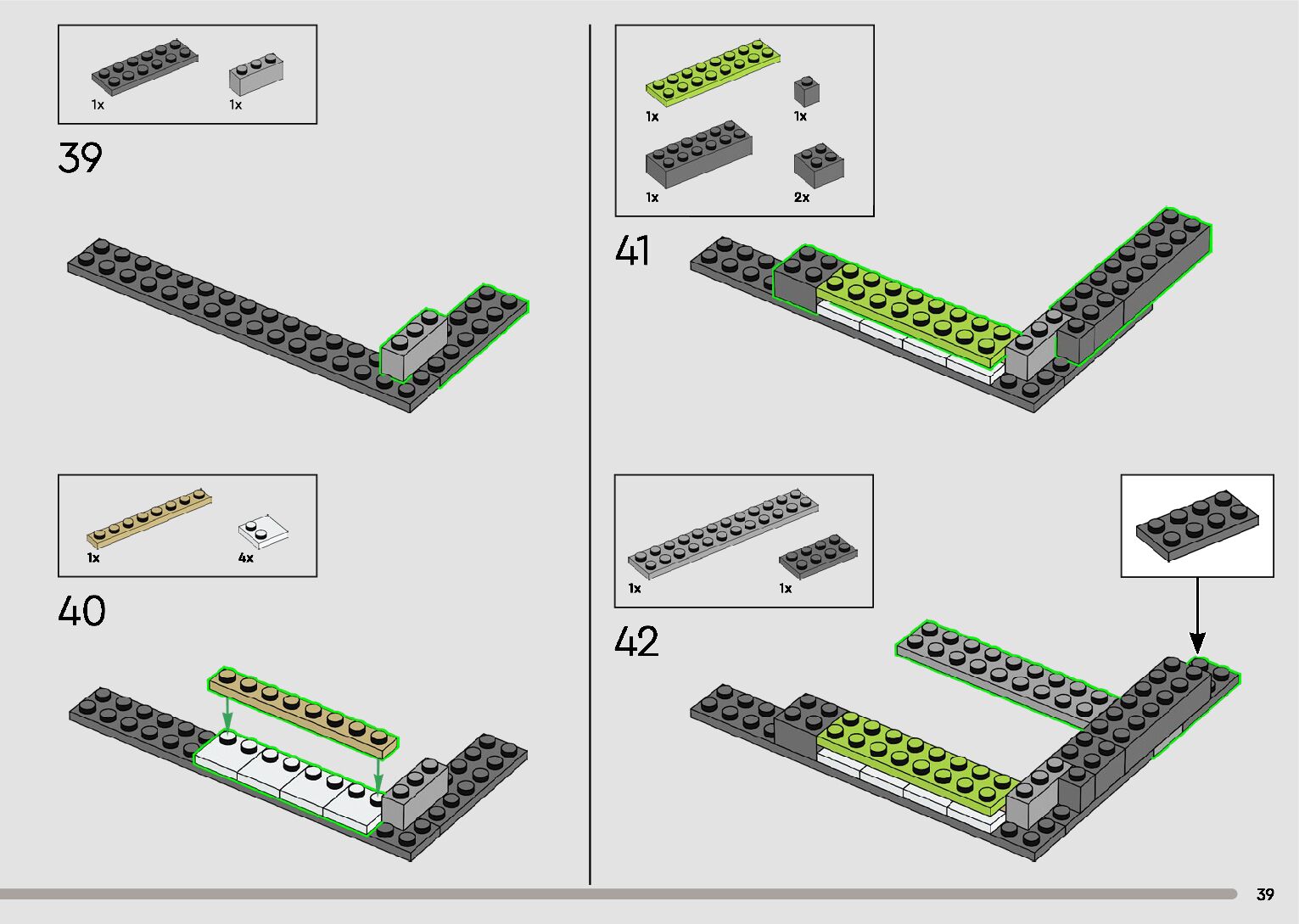 1x 1x

39

1x 4x

40

1x 1x

1x 2x

41

1x 1x

42

39