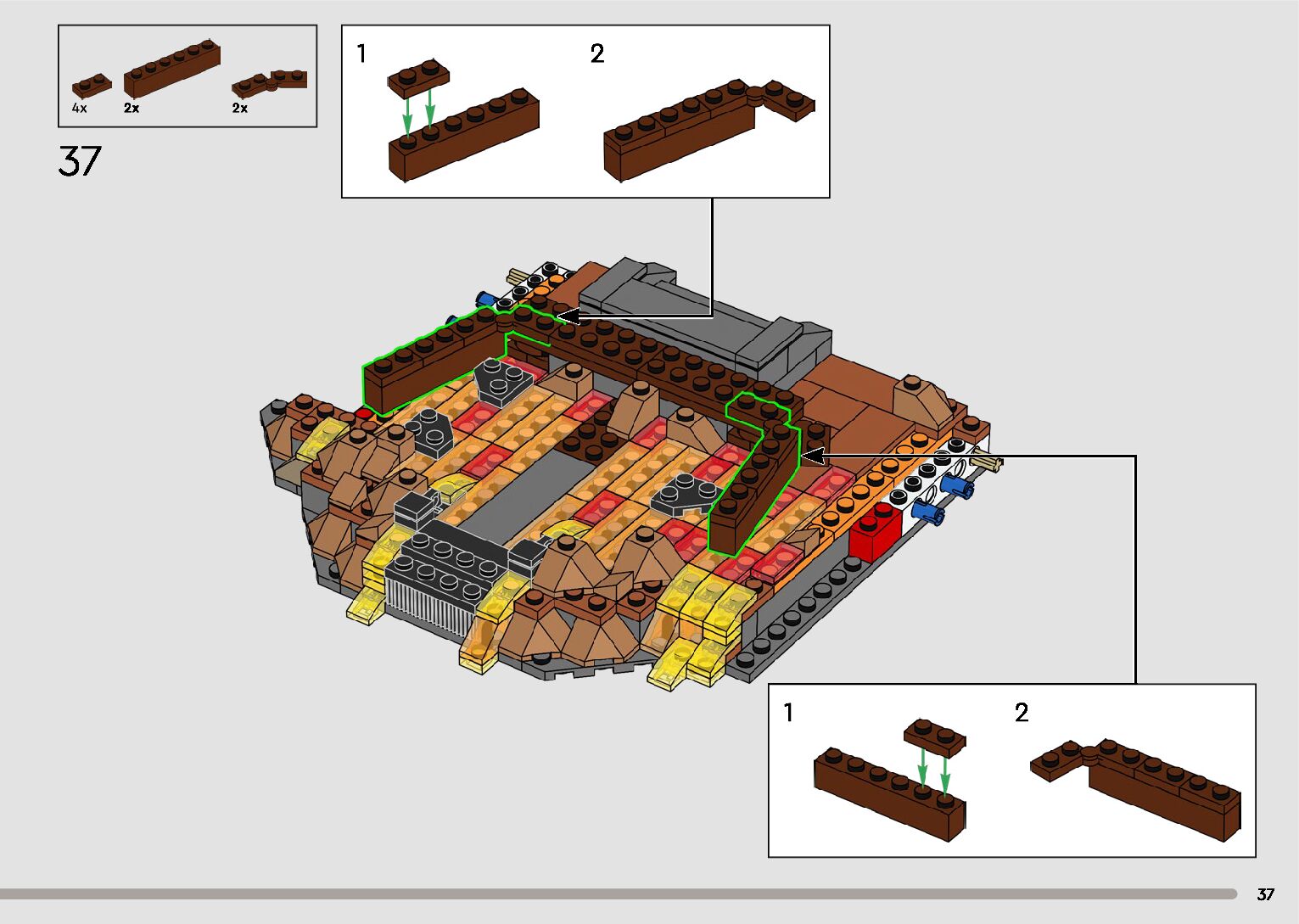 4x
2x
2x

37

1
2

1
2

37