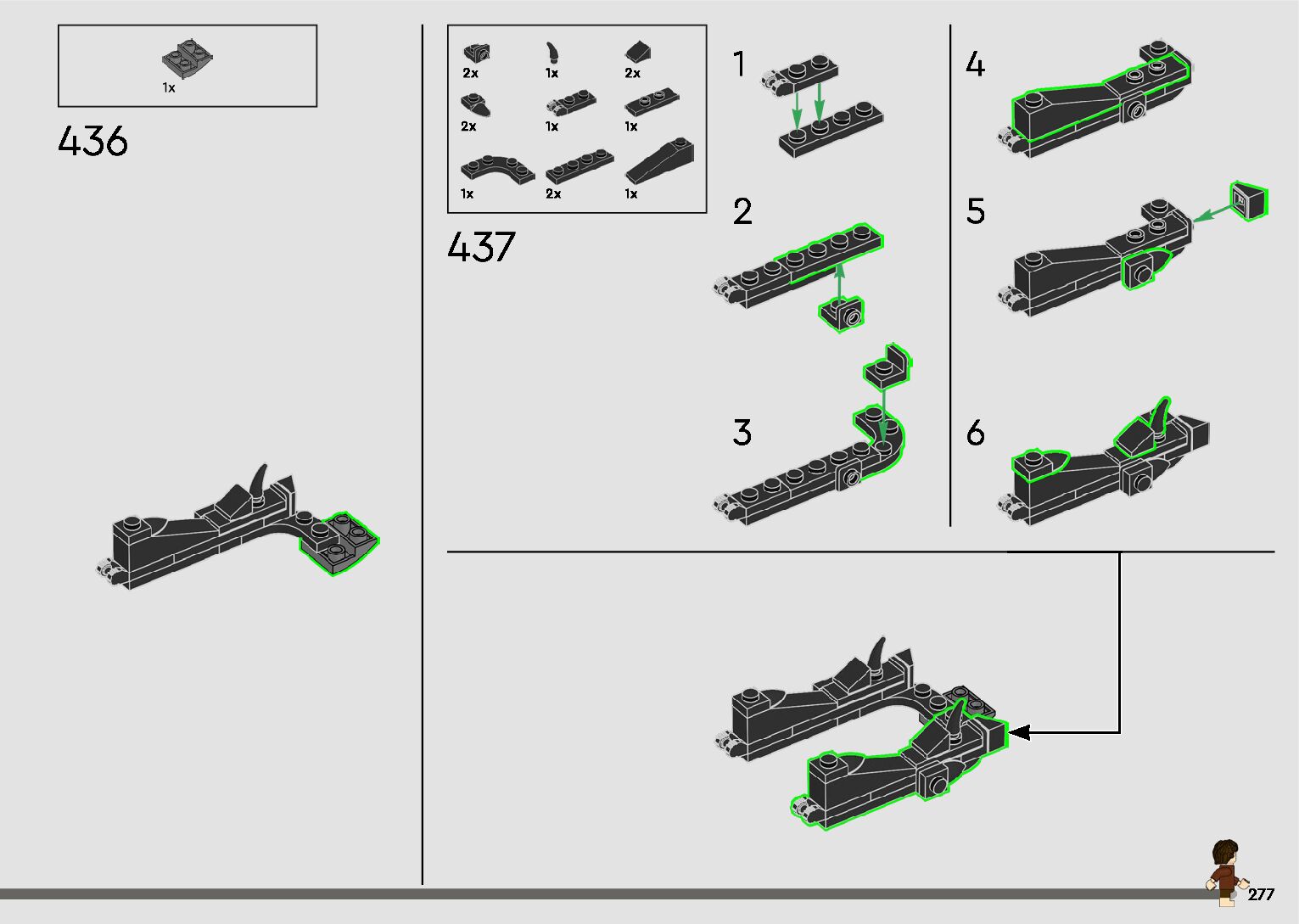 1x

436

2x 1x 2x
2x 1x 1x
1x 2x 1x

437

1

2

3

4

5

6

277