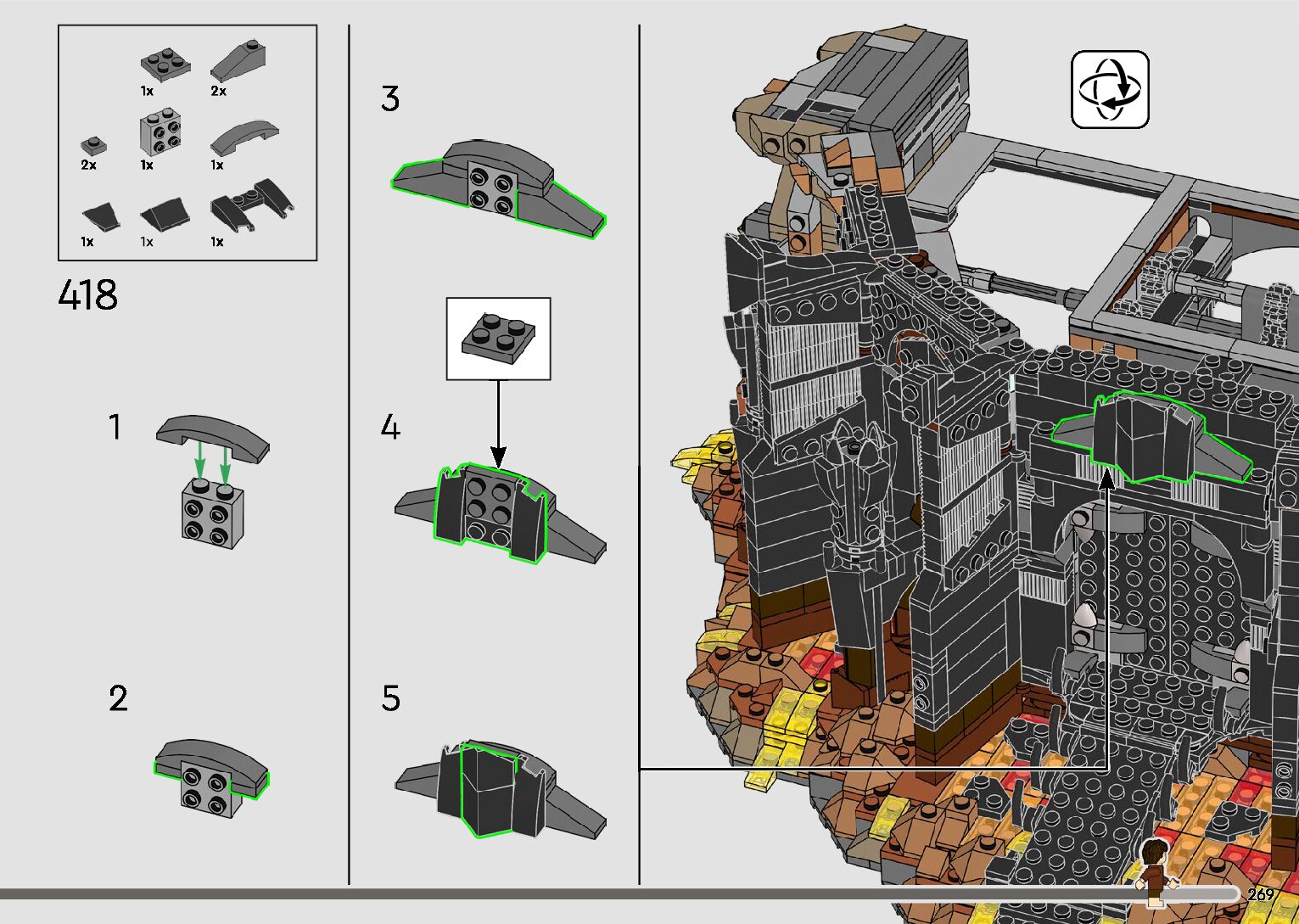 1x 2x
2x 1x 1x
1x 1x 1x

418

1

2

3

4

5

269