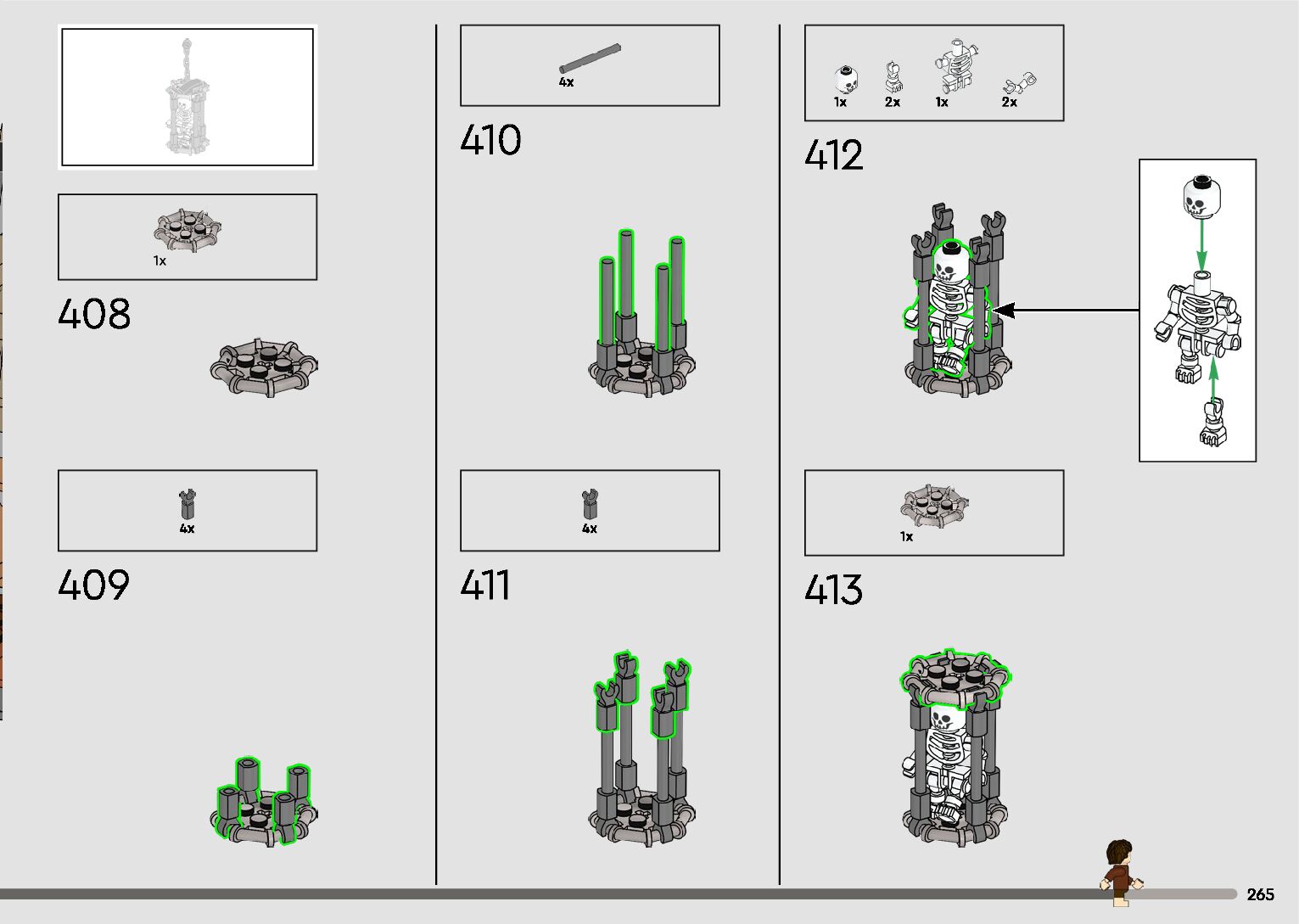 1x

408

4x

409

4x

410

4x

411

1x 2x 1x 2x

412

1x

413

265