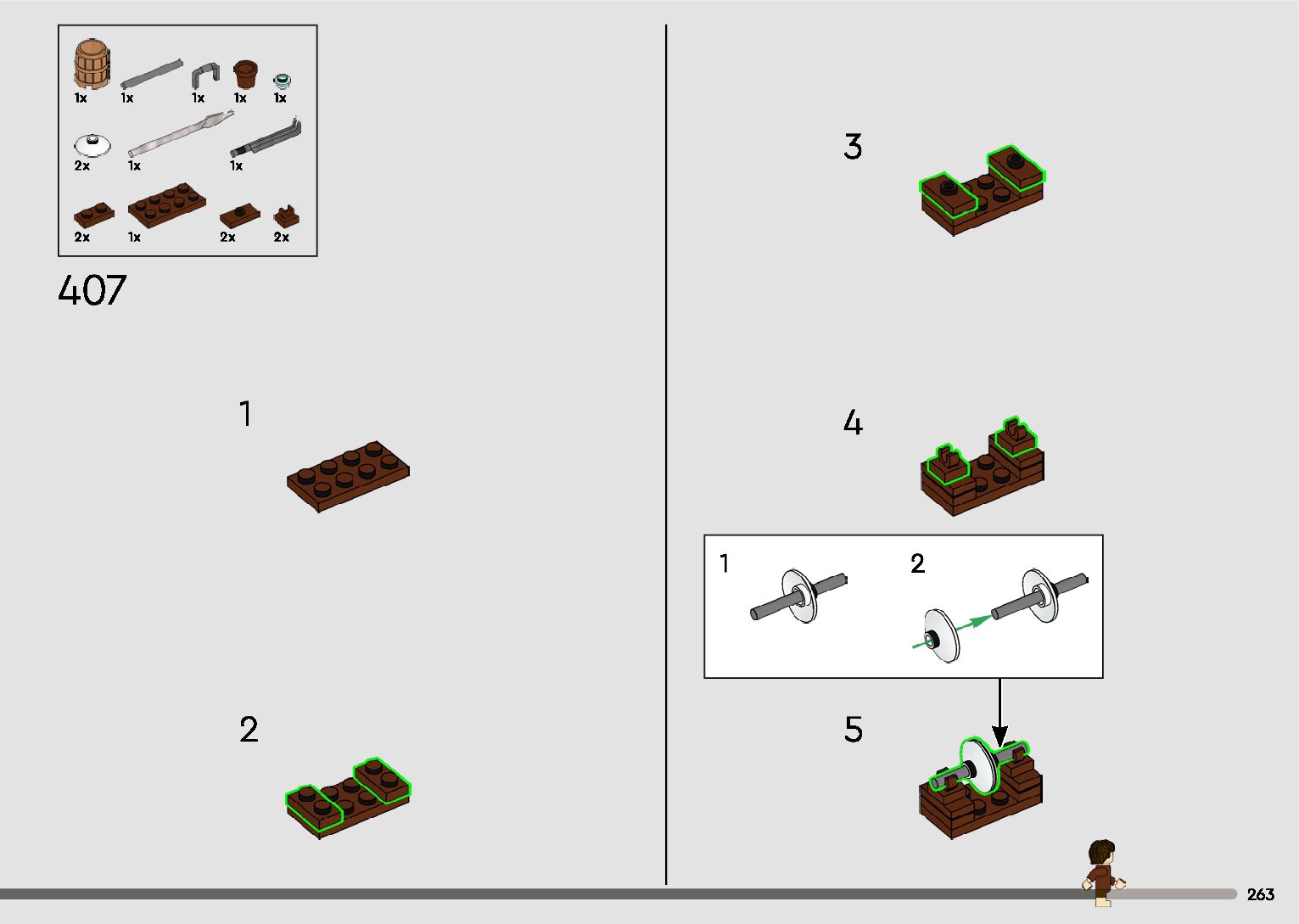 1x 1x 1x 1x 1x
2x 1x 1x
2x 1x 2x 2x

407

1

2

3

4

1
2

5

263