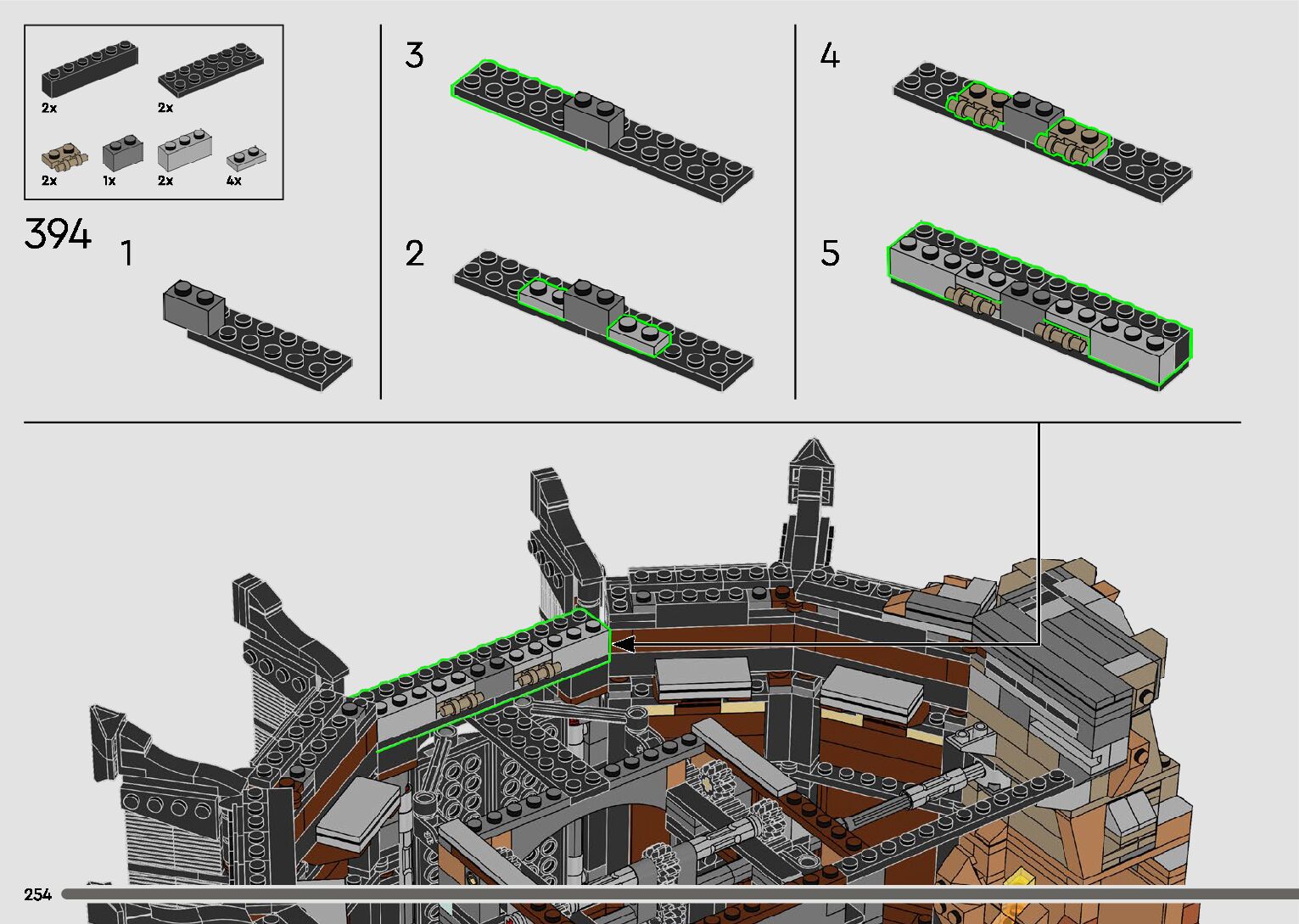 2x
2x
2x
1x
2x
4x

394
1

3

2

4

5

254