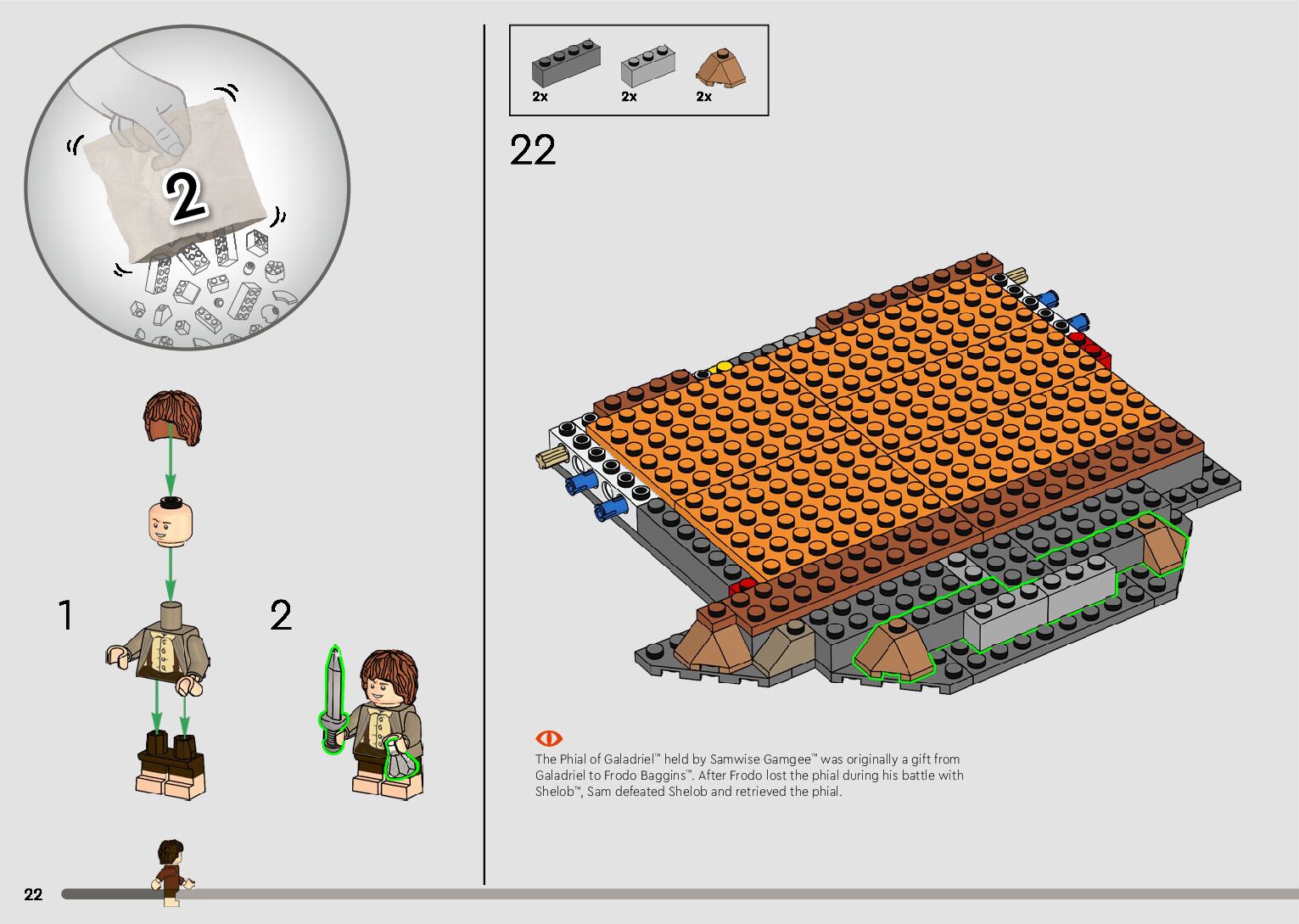 2

1

2

2x 2x 2x

22

The Phial of Galadriel™ held by Samwise Gamgee™ was originally a gift from Galadriel to Frodo Baggins™. After Frodo lost the phial during his battle with Shelob™, Sam defeated Shelob and retrieved the phial.

22