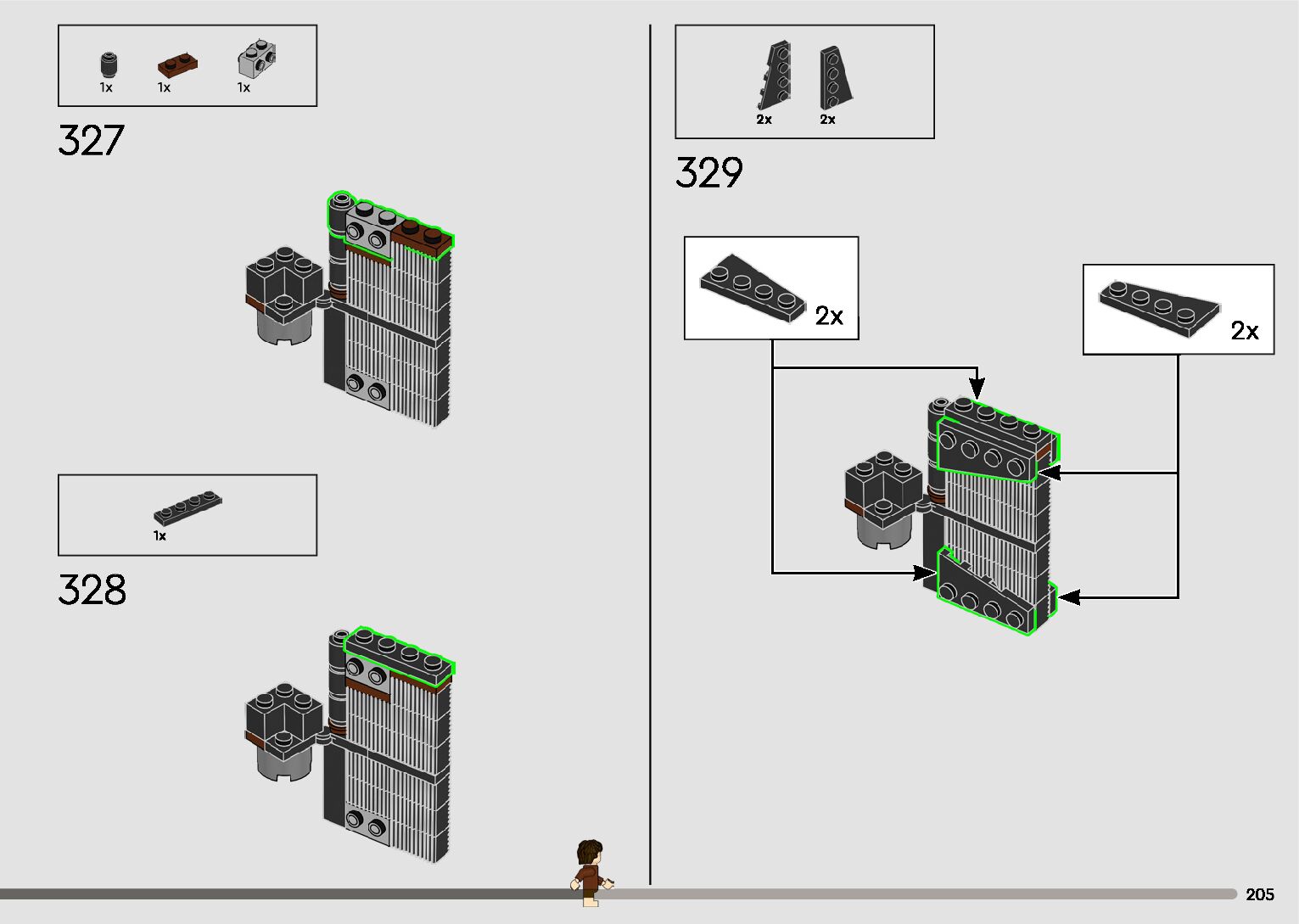 1x 1x 1x

327

1x

328

2x 2x

329

2x

2x

205