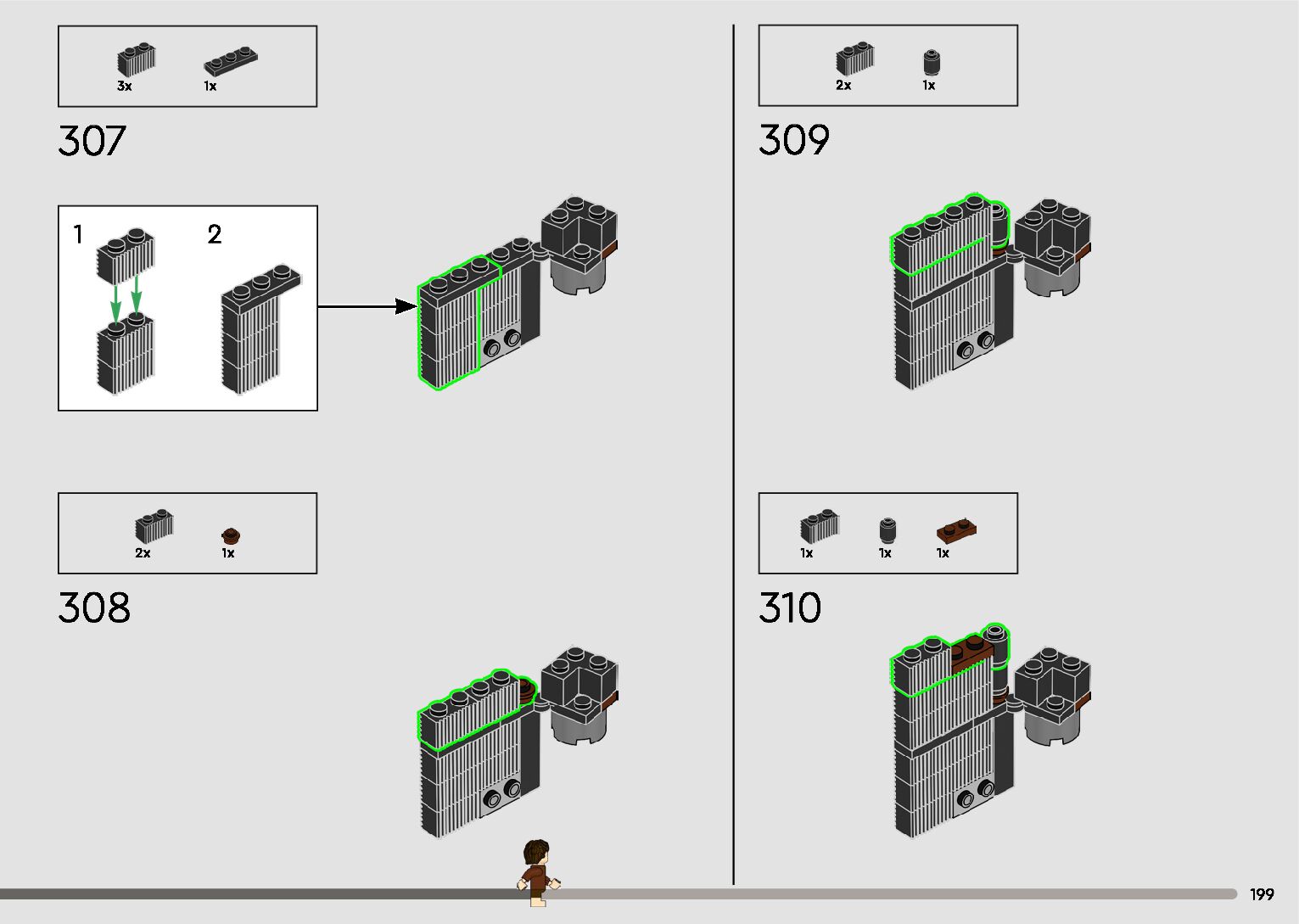 3x
1x

307

1
2

2x
1x

308

2x
1x

309

1x
1x
1x

310

199