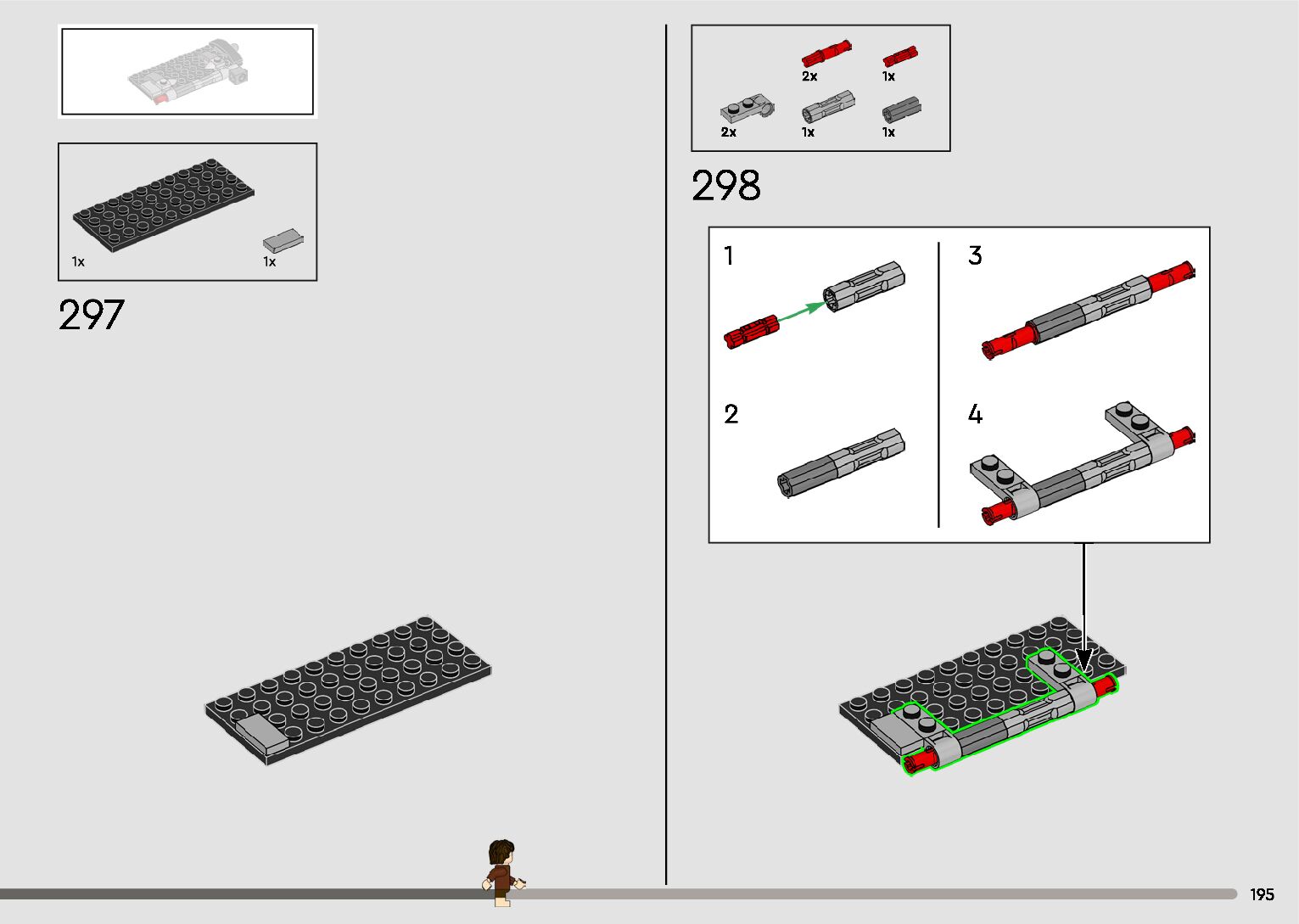 1x
1x

297

2x
1x
2x
1x
1x

298

1

2

3

4

195