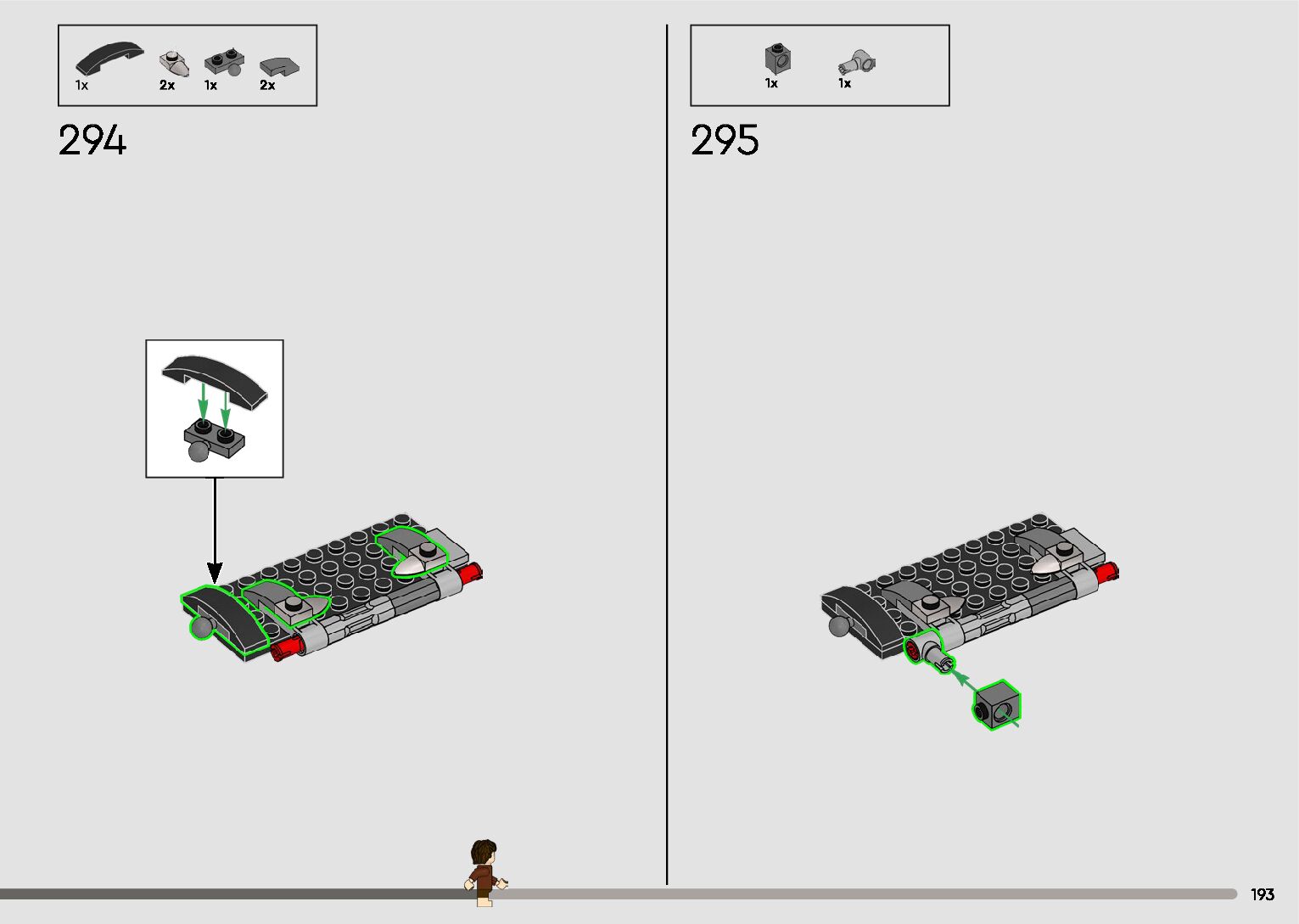 1x 2x 1x 2x

294

1x 1x

295

193