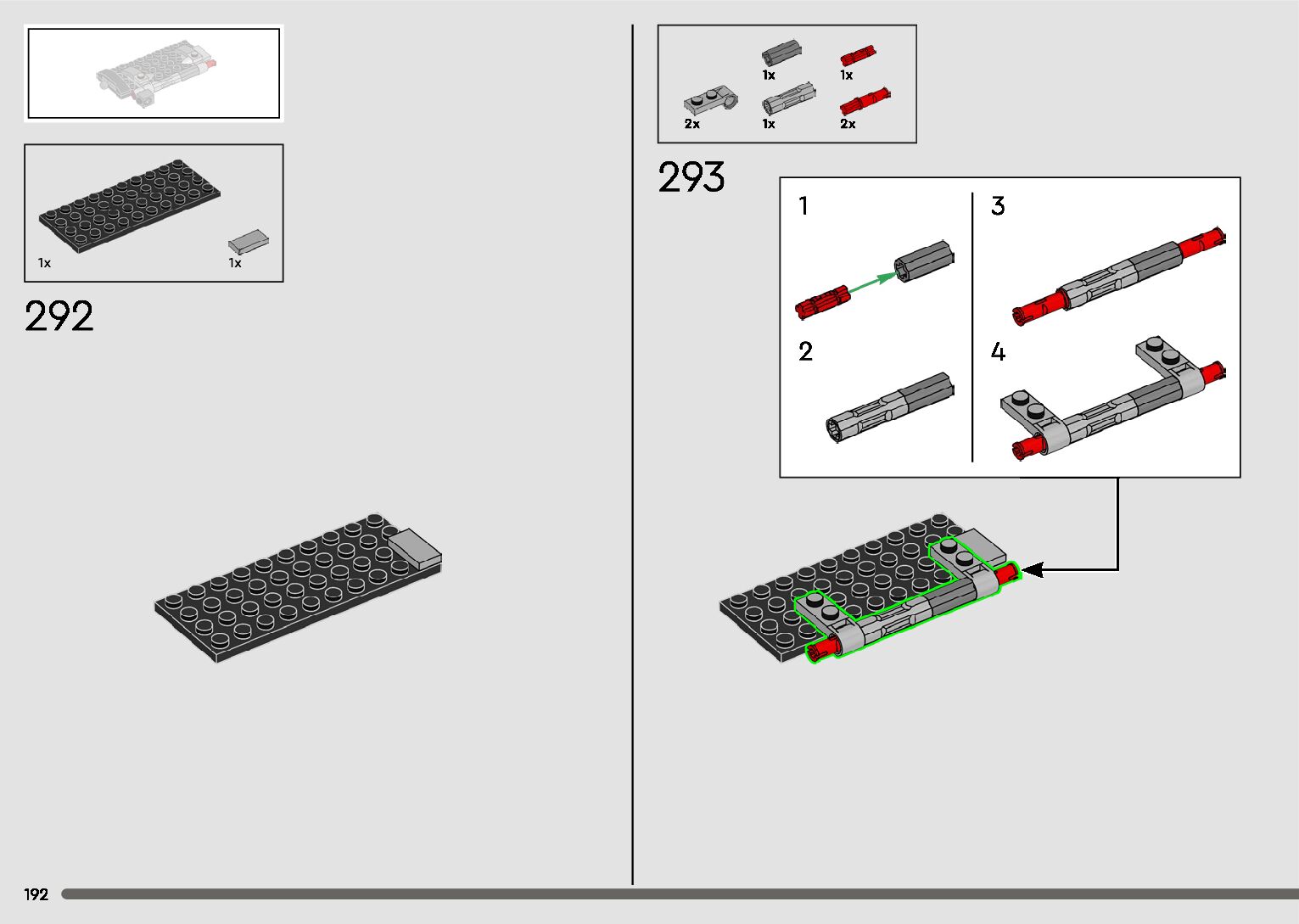 1x

1x

292

1x

1x

2x

1x

2x

293

1

2

3

4

192