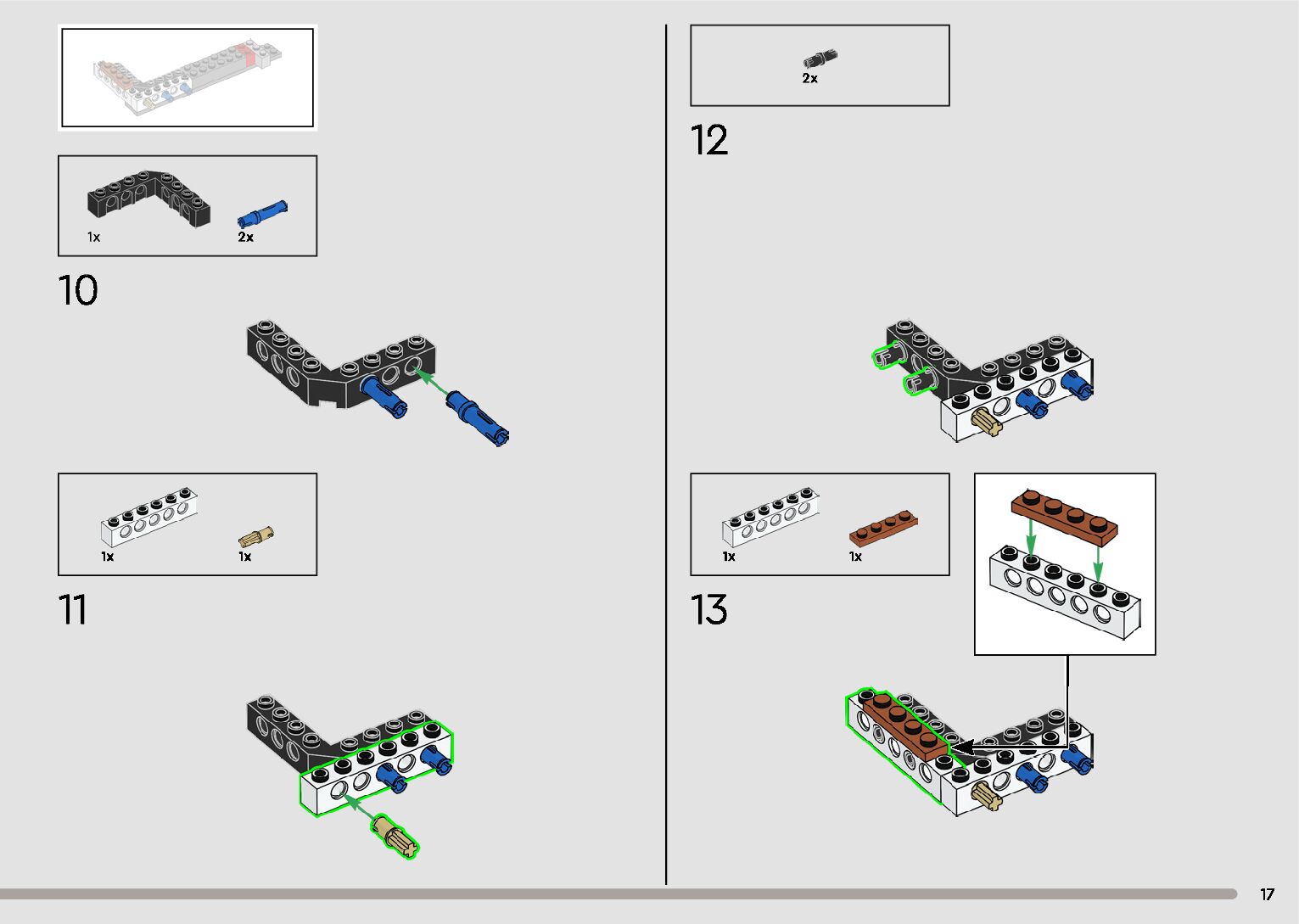 1x

2x

10

1x

1x

11

2x

12

1x

1x

13

17