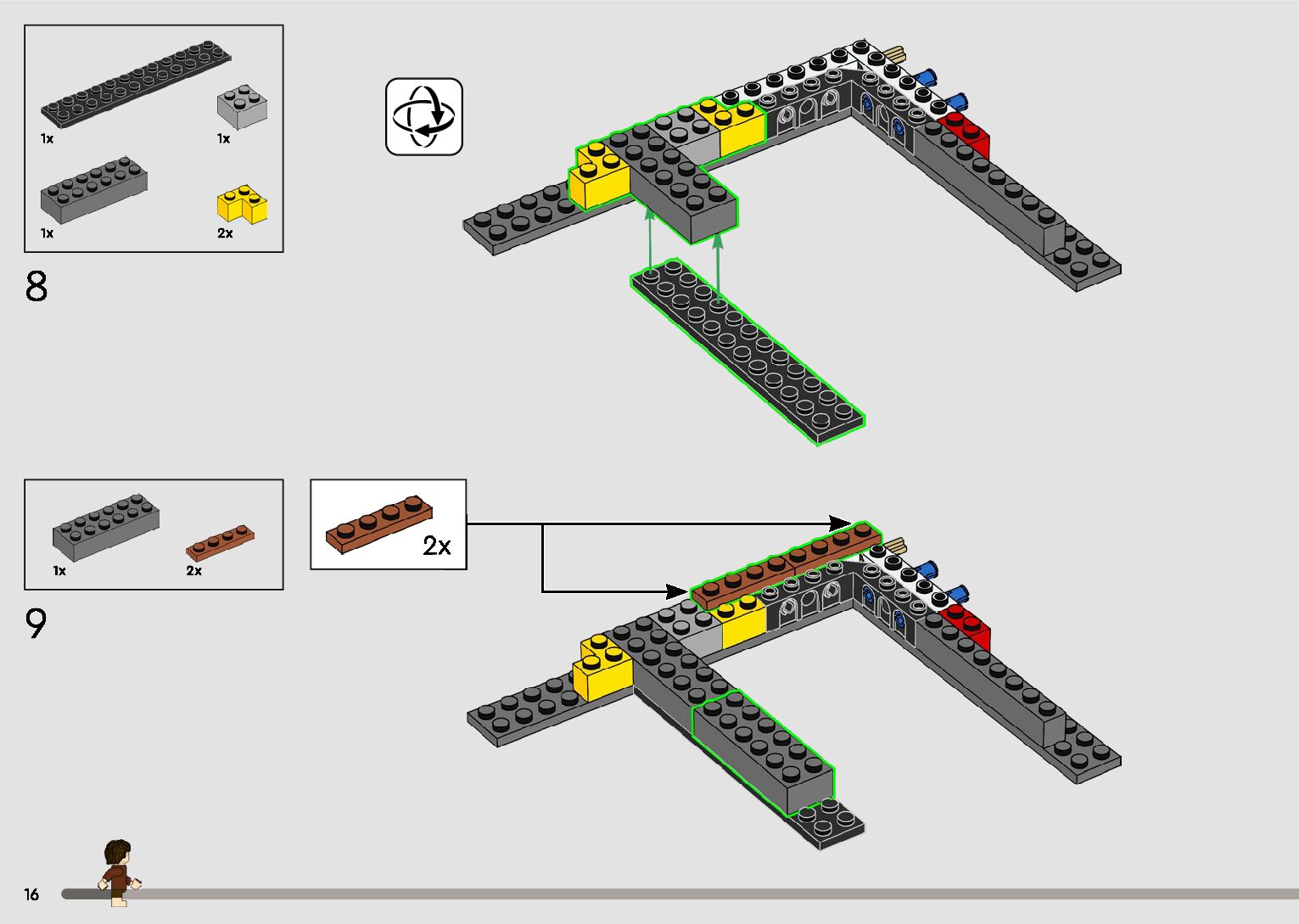 1x
1x
1x
2x

8

1x
2x

2x

9

16