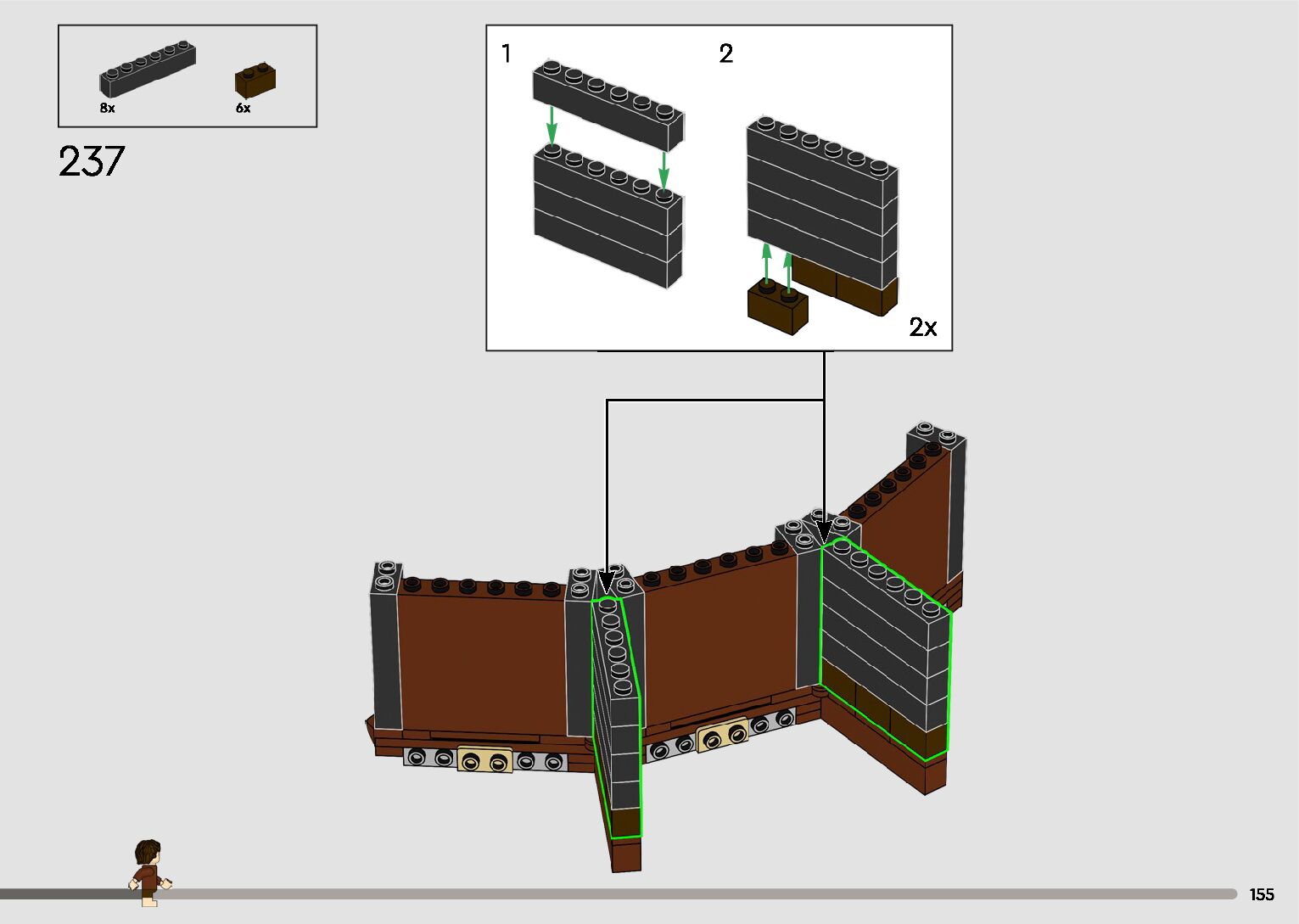 8x
6x

237

1

2

2x

155