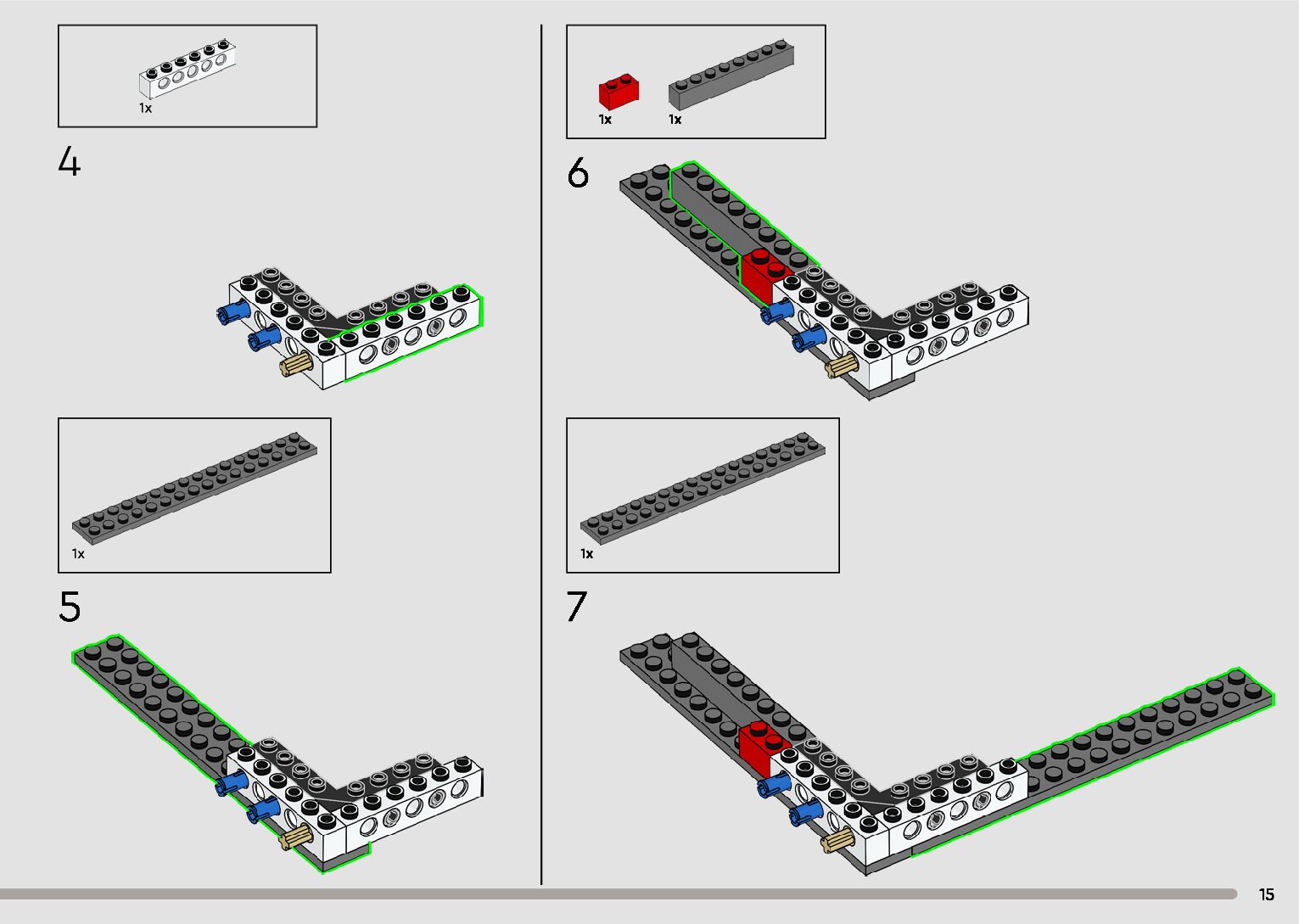 1x

4

1x

5

1x 1x

6

1x

7

15