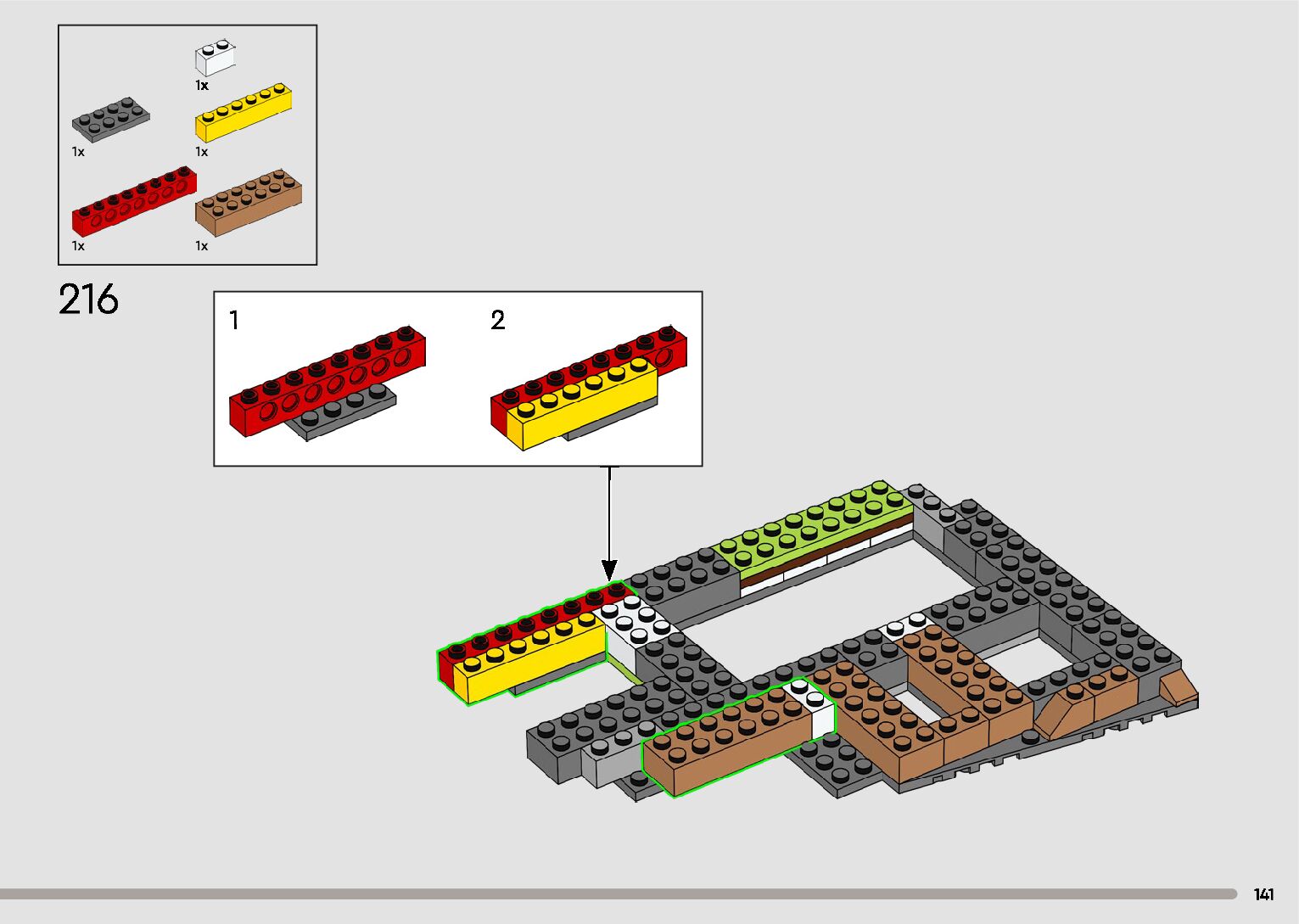 1x

1x

1x

1x

1x

216

1

2

141