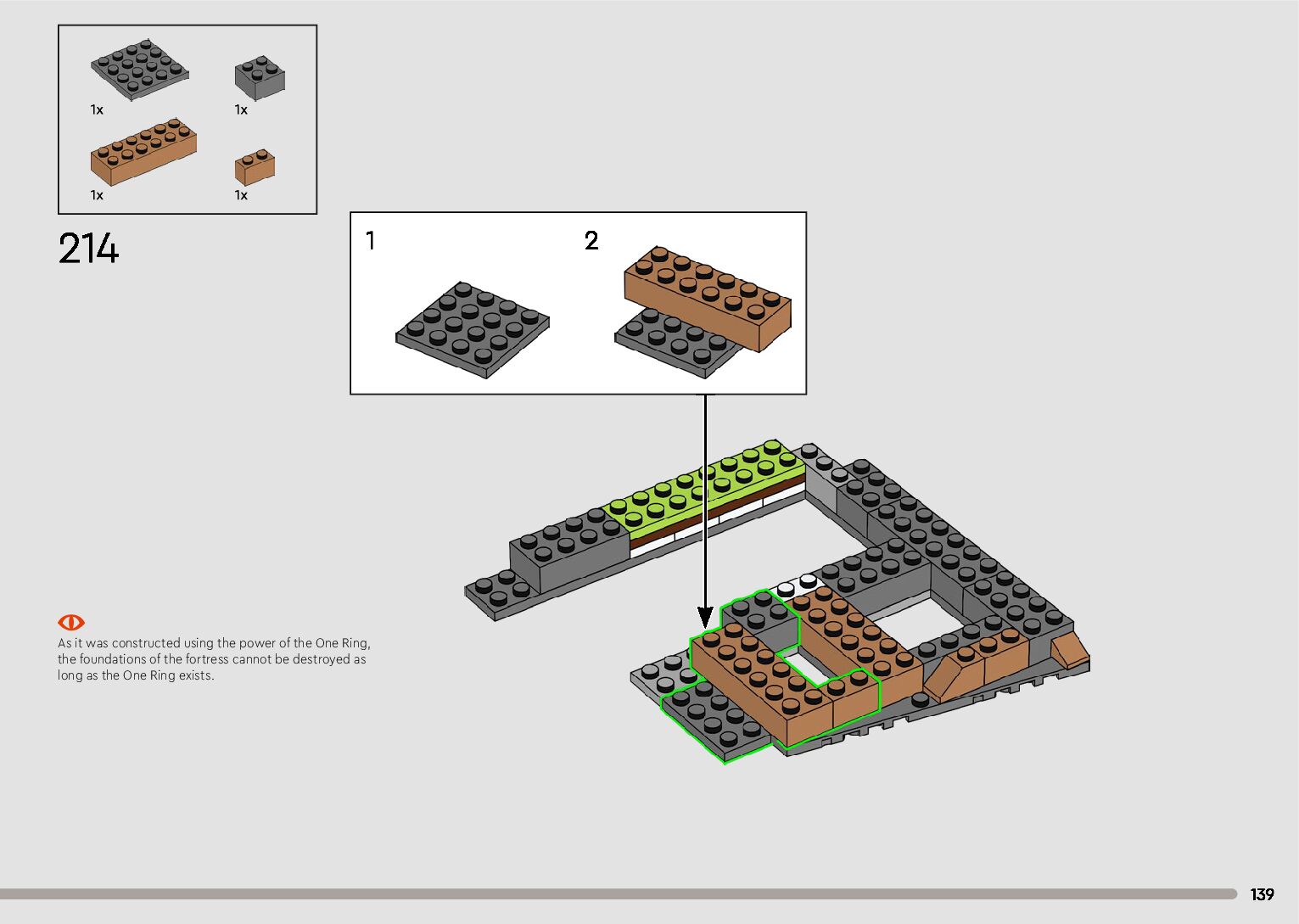 1x
1x
1x
1x

214

1
2

As it was constructed using the power of the One Ring, the foundations of the fortress cannot be destroyed as long as the One Ring exists.

139