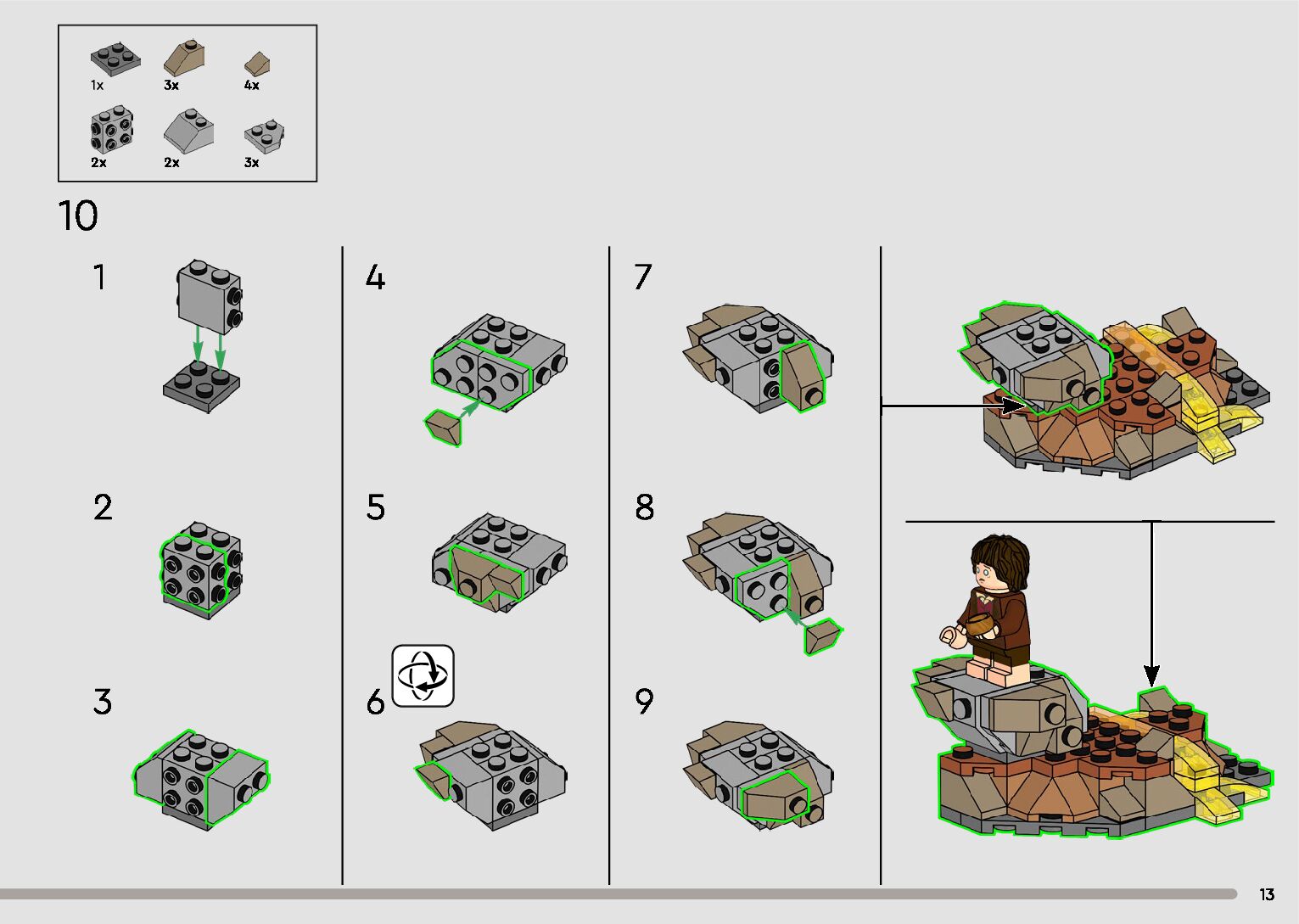 1x 3x 4x
2x 2x 3x

10

1

2

3

4

5

6

7

8

9

13