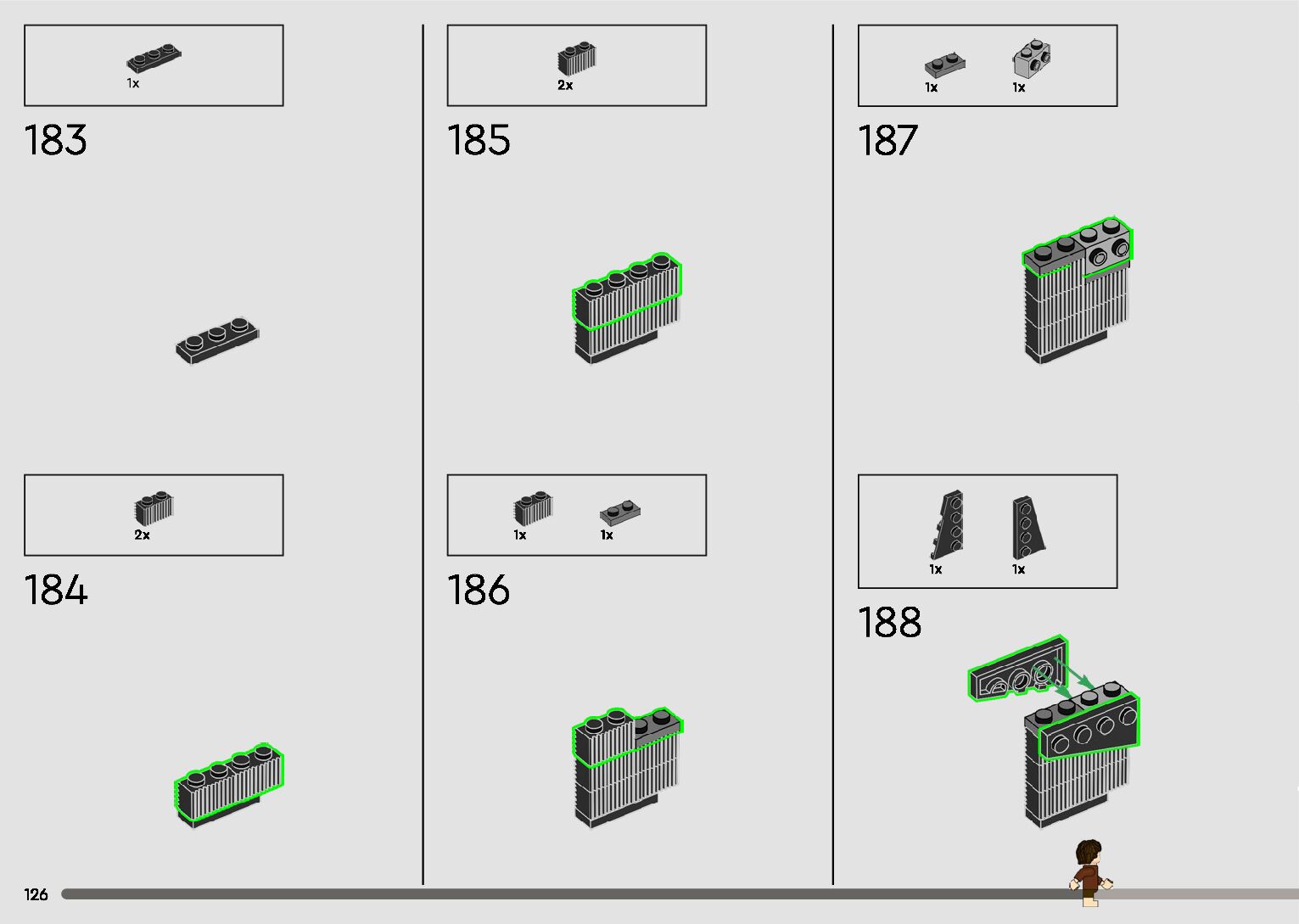 1x

183

2x

184

2x

185

1x

1x

186

1x

1x

187

1x

1x

188

126