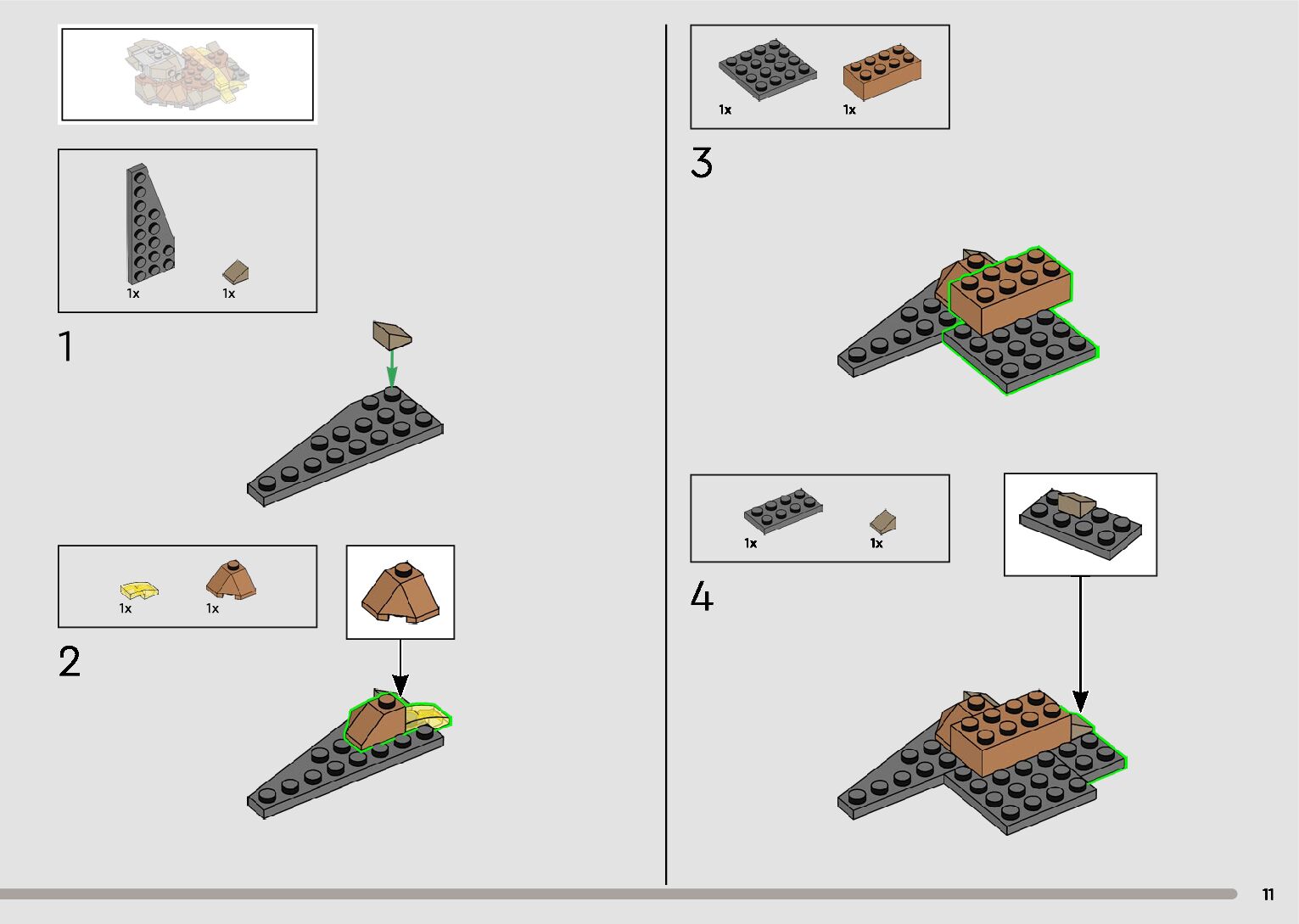 1x 1x

1

1x 1x

2

1x 1x

3

1x 1x

4

11