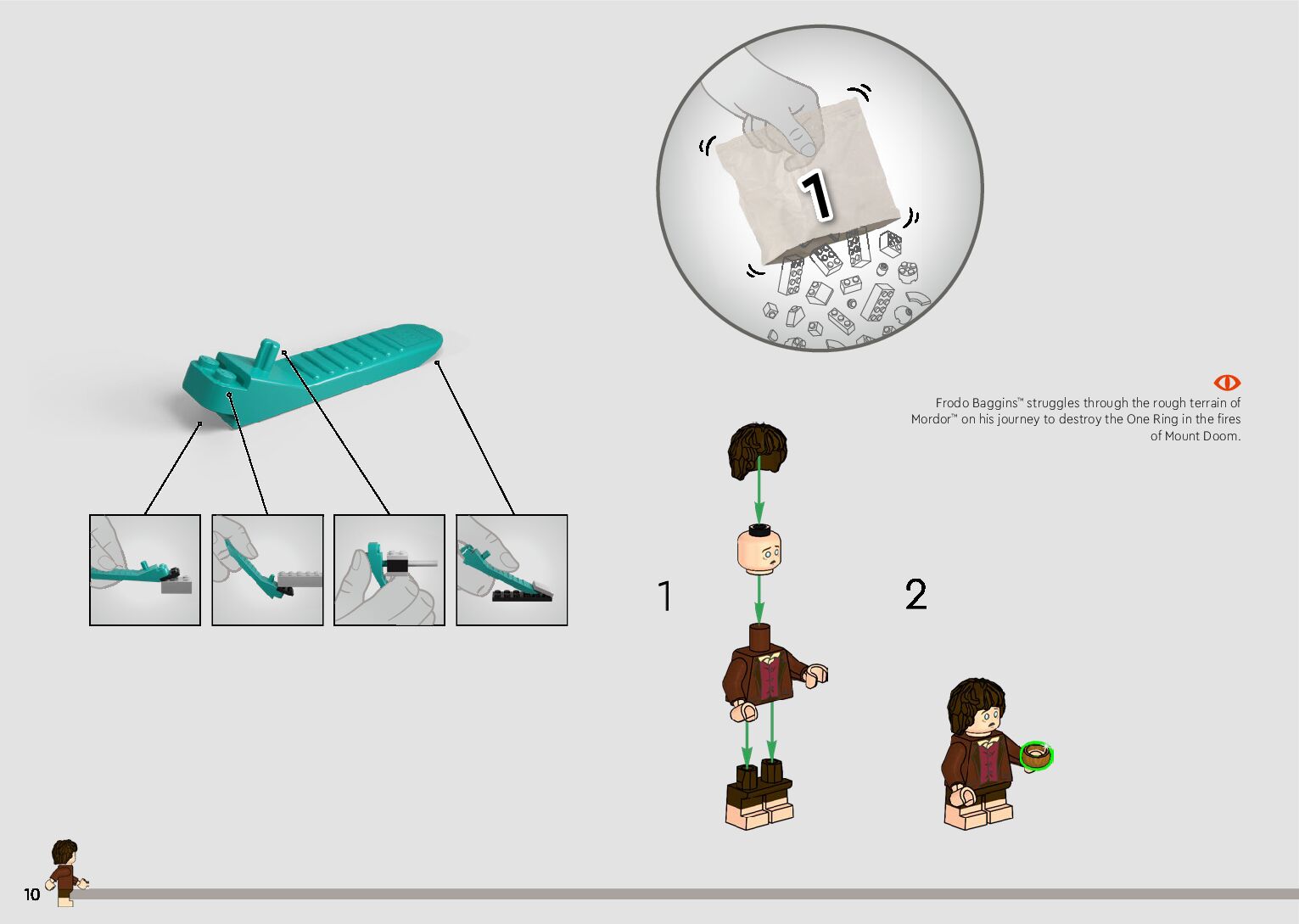 1

Frodo Baggins™ struggles through the rough terrain of Mordor™ on his journey to destroy the One Ring in the fires of Mount Doom.

1

2

10