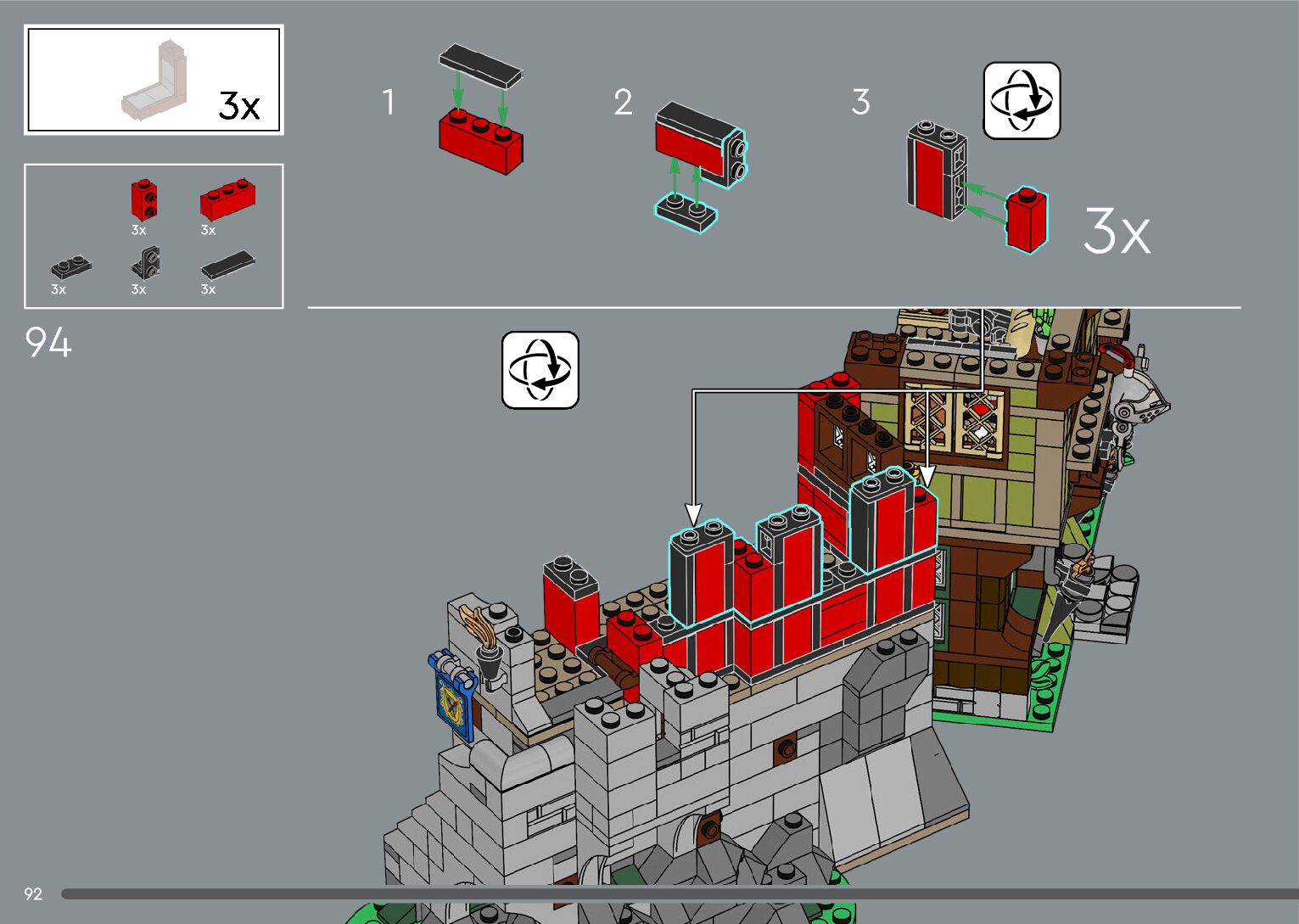 3x

3x 3x
3x 3x 3x

94

1

2

3

3x

92