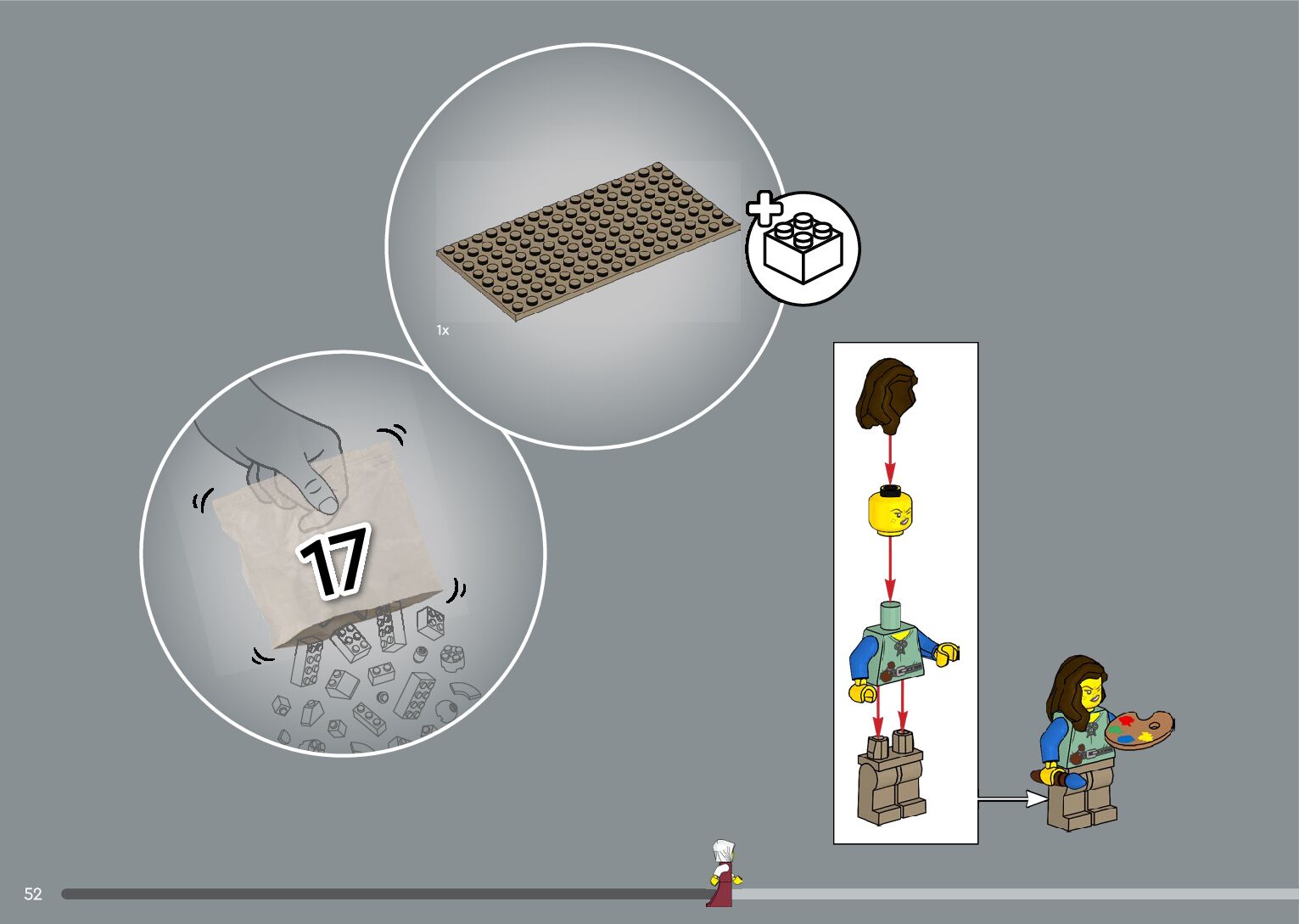 1x

17

52