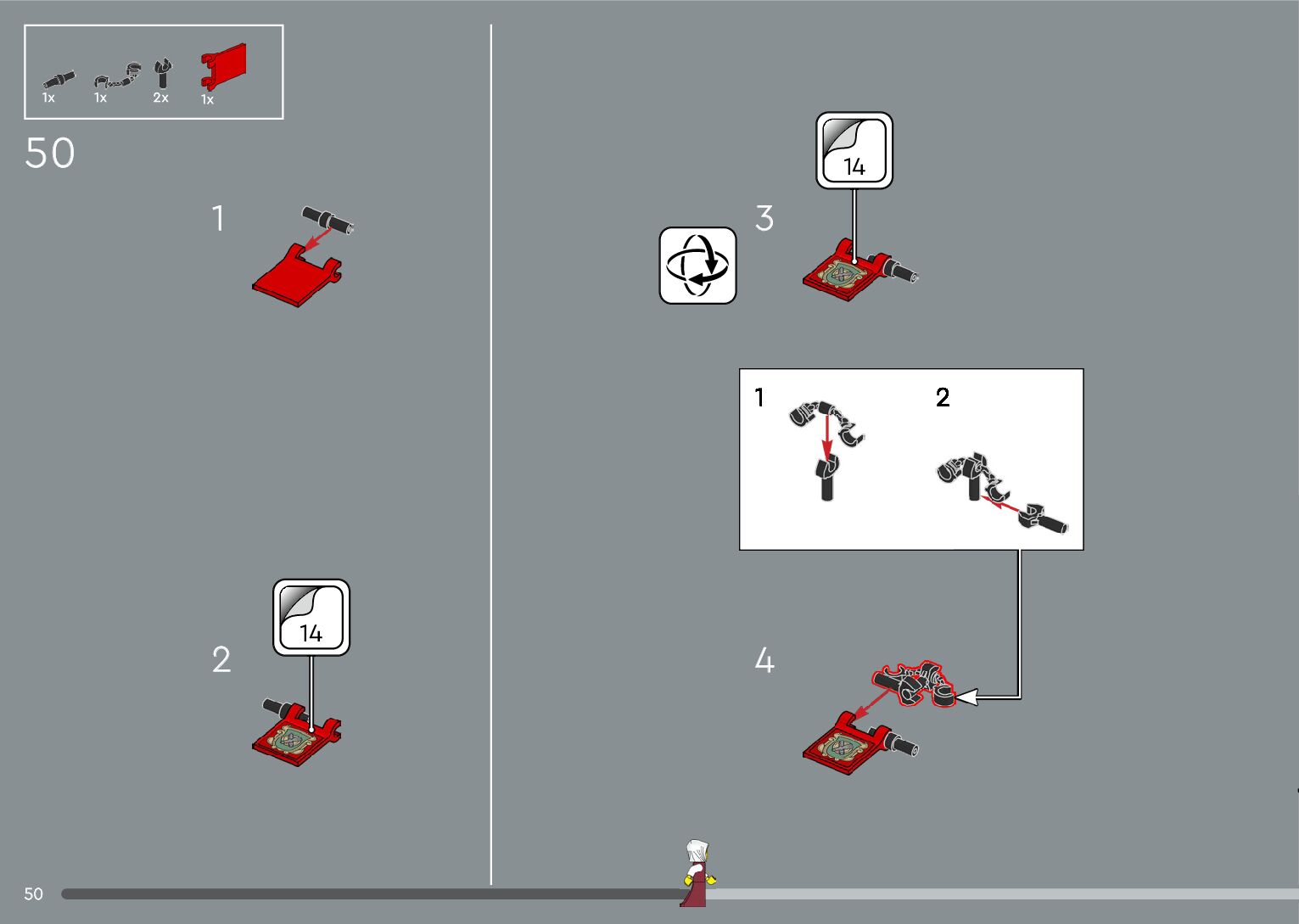 1x 1x 2x 1x

50

1

2

14

3

14

1

2

4

50