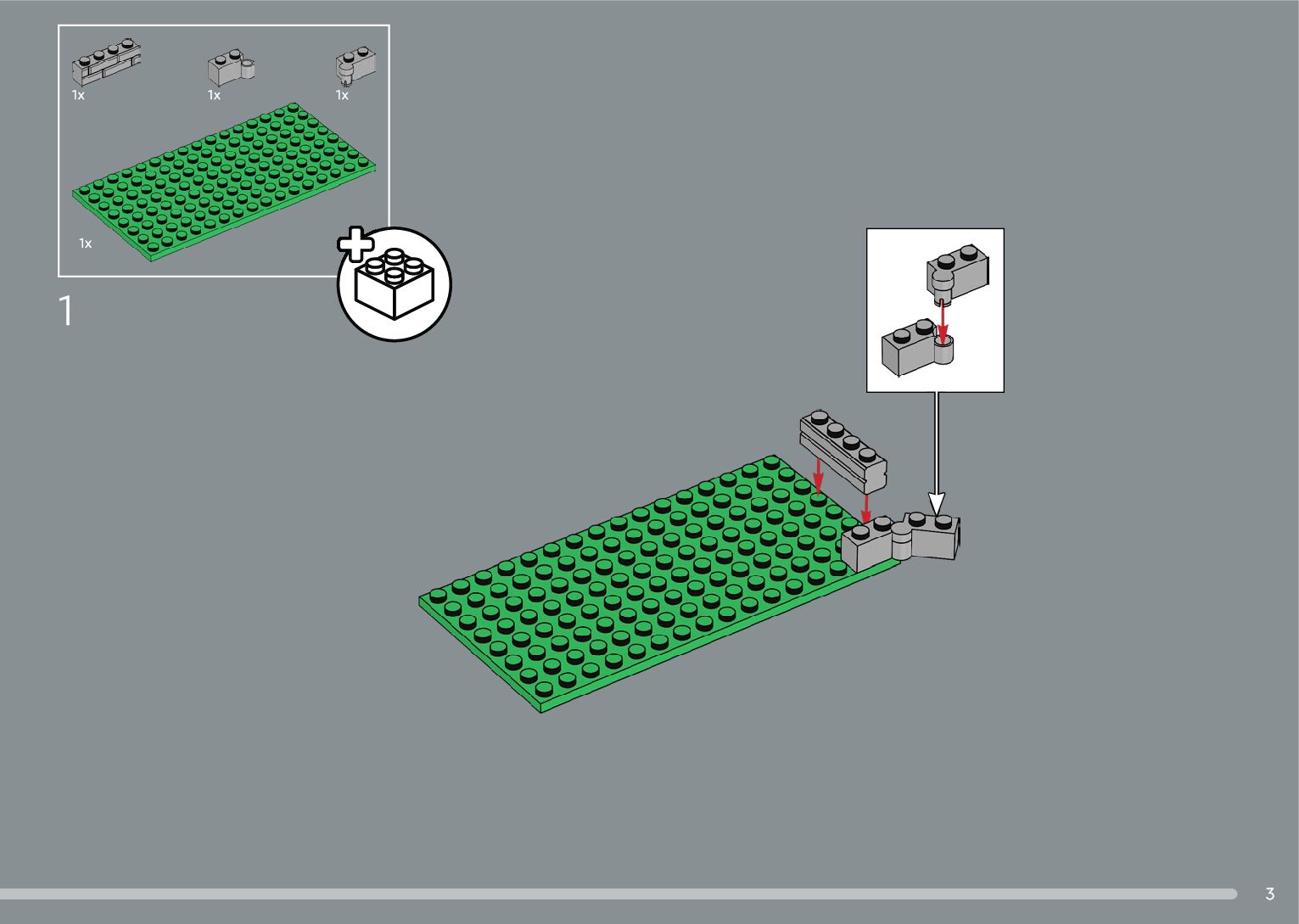 1x 1x 1x

1x

1

3