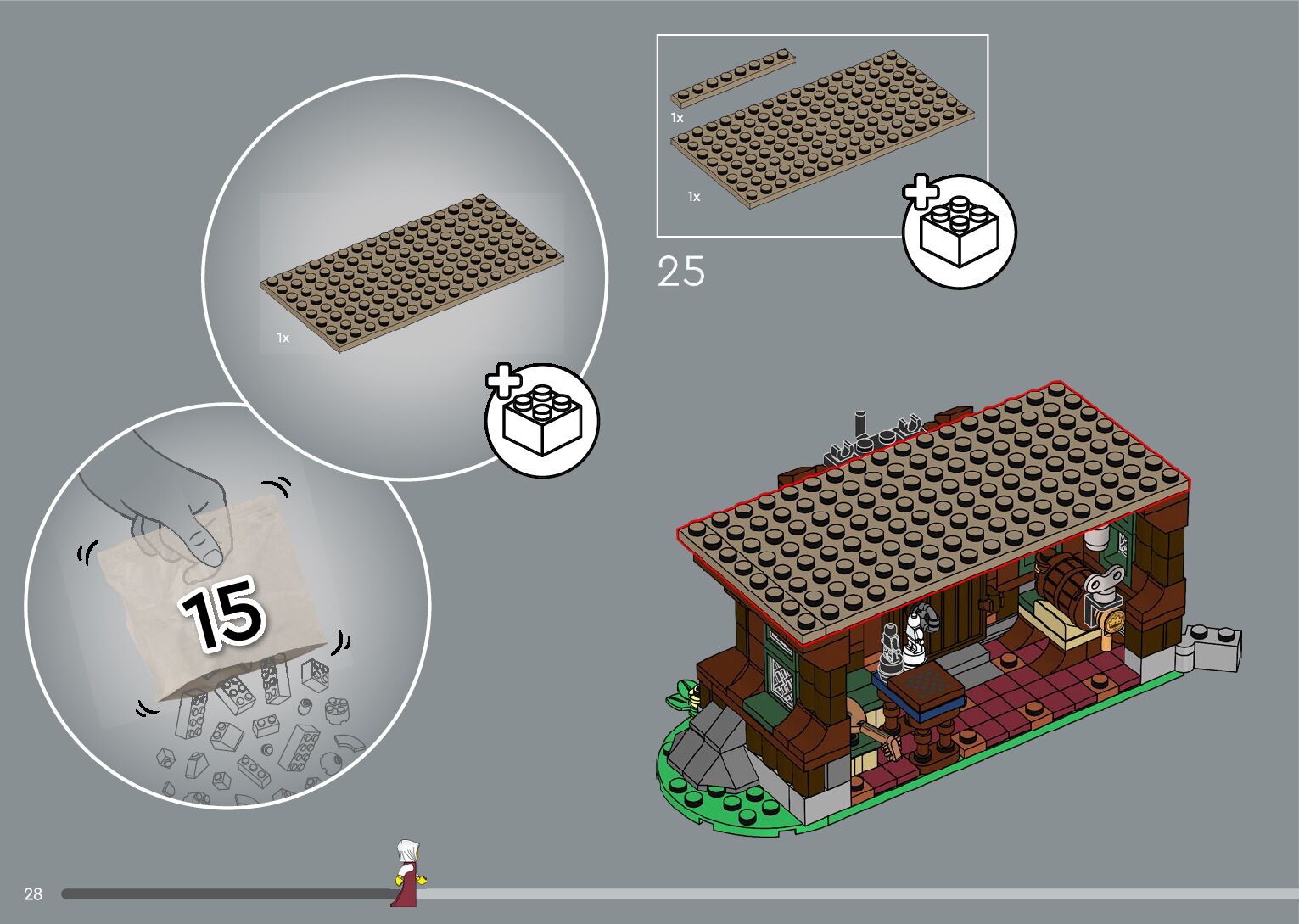 1x

15

1x

1x

25

28