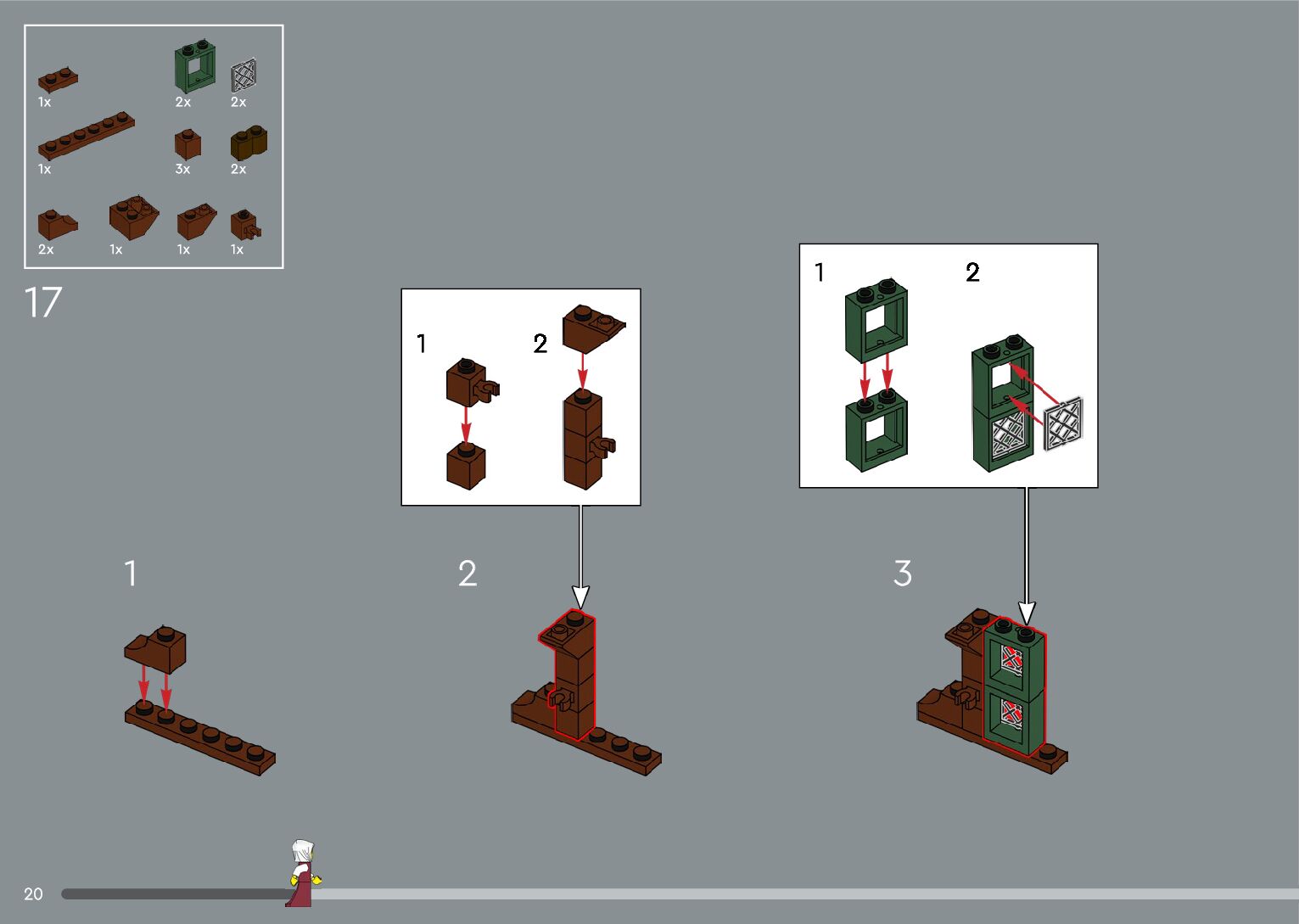 1x
2x
2x
1x
3x
2x
2x
1x
1x
1x

17

1
2

1
2

1
2
3

20