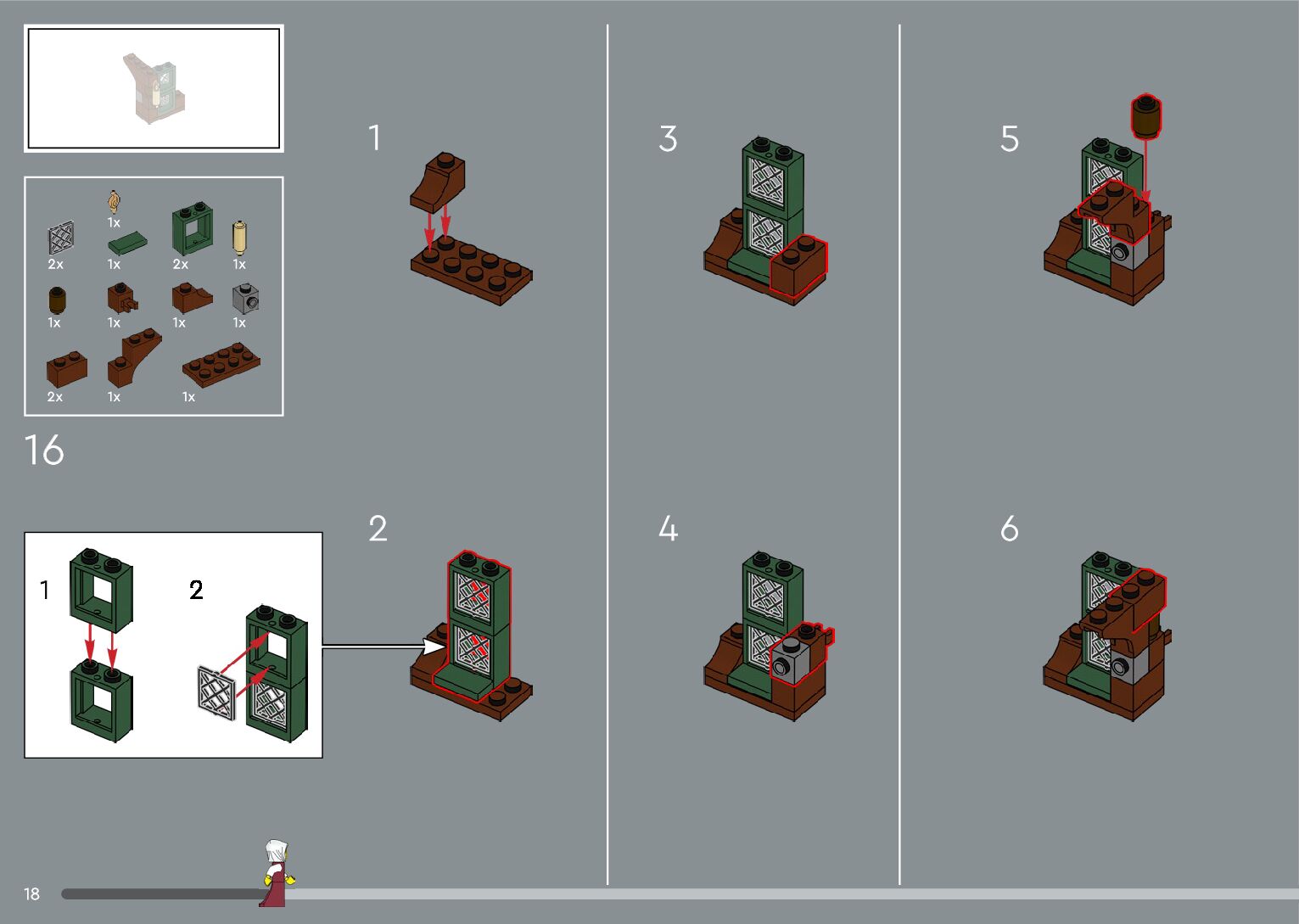 1x
2x 1x 2x 1x
1x 1x 1x 1x
2x 1x 1x

16

1
2

1
2
3
4
5
6

18