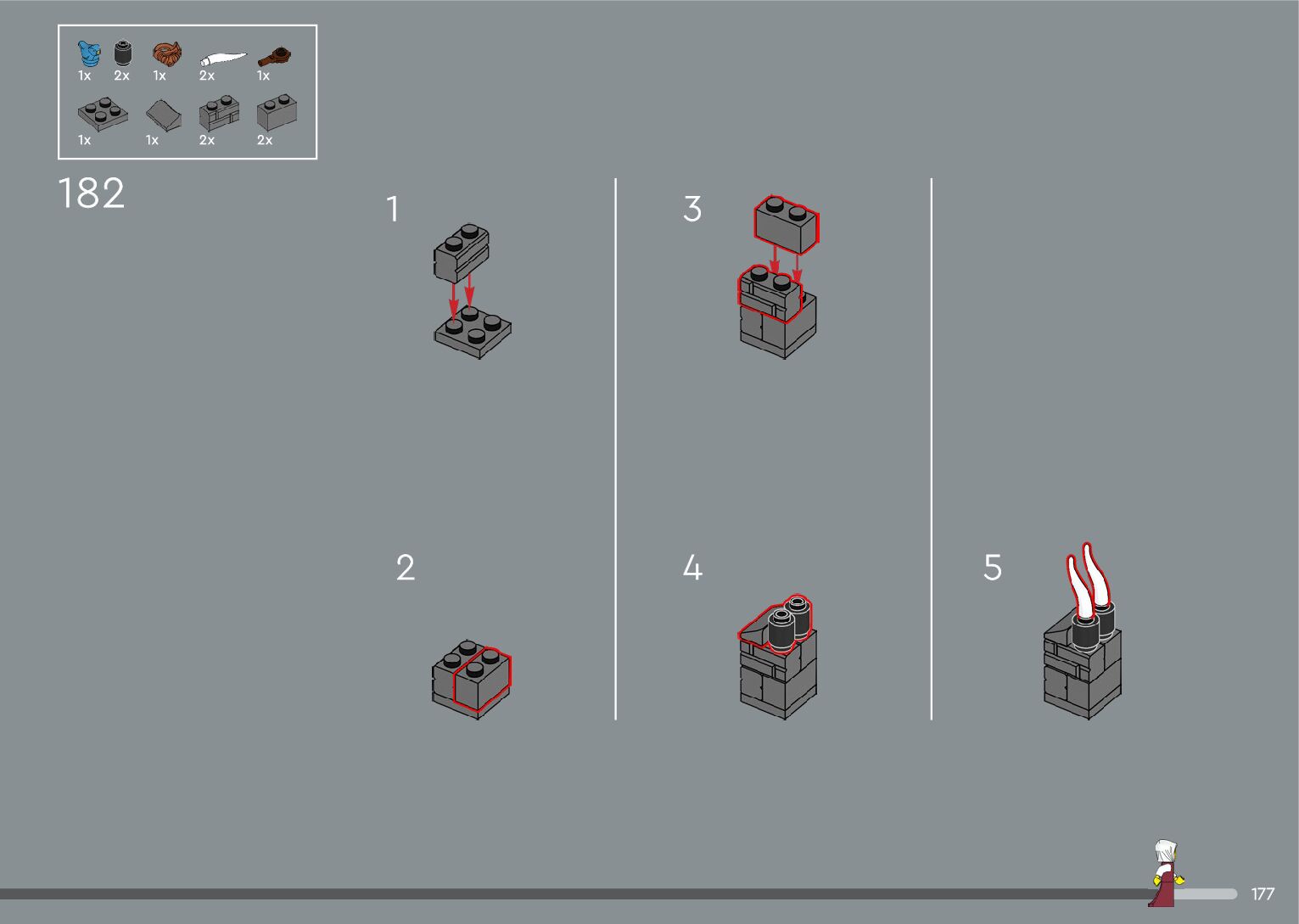 1x 2x 1x 2x 1x

1x 1x 2x 2x

182

1

2

3

4

5

177