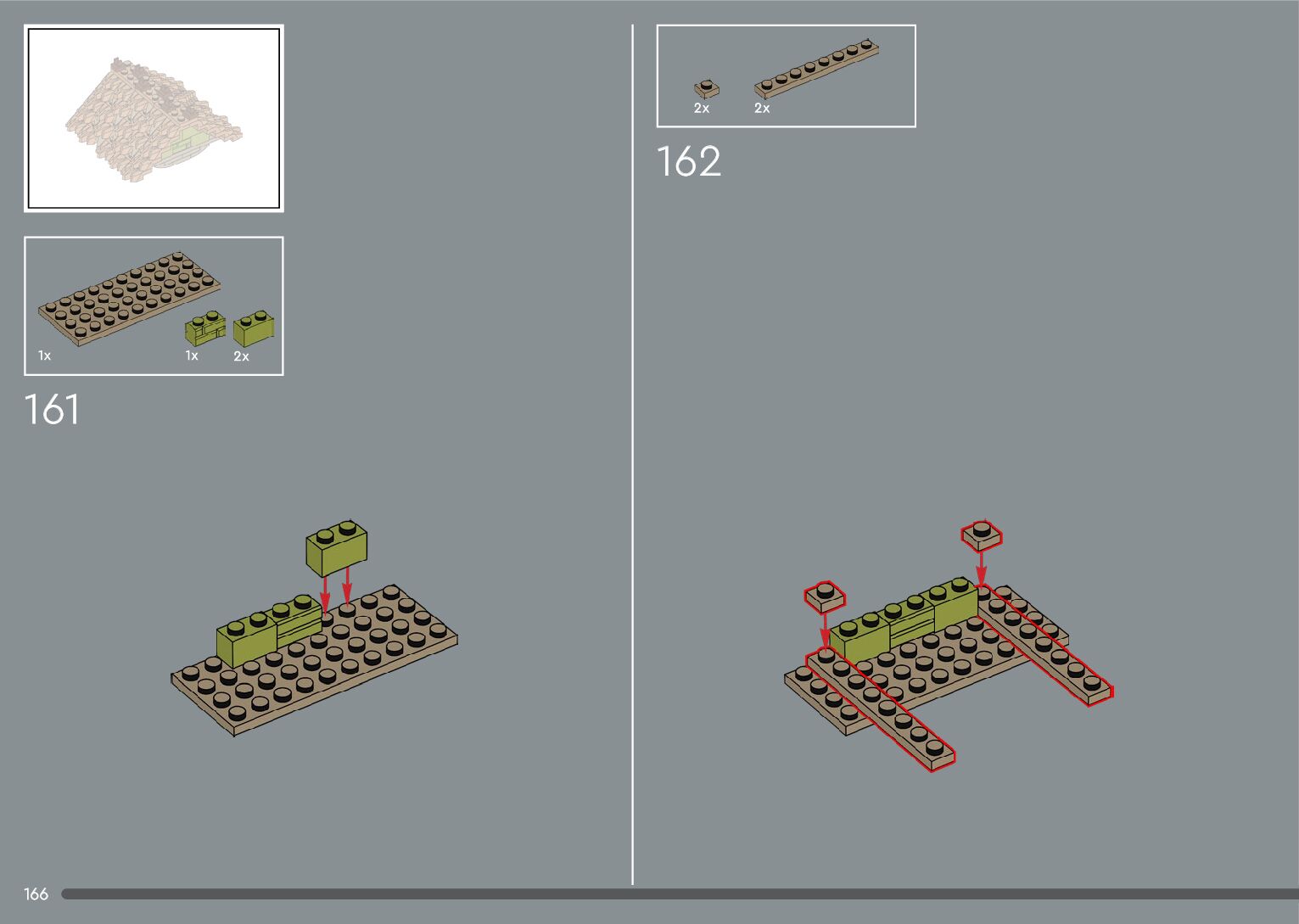 1x
1x
2x

161

2x
2x

162

166