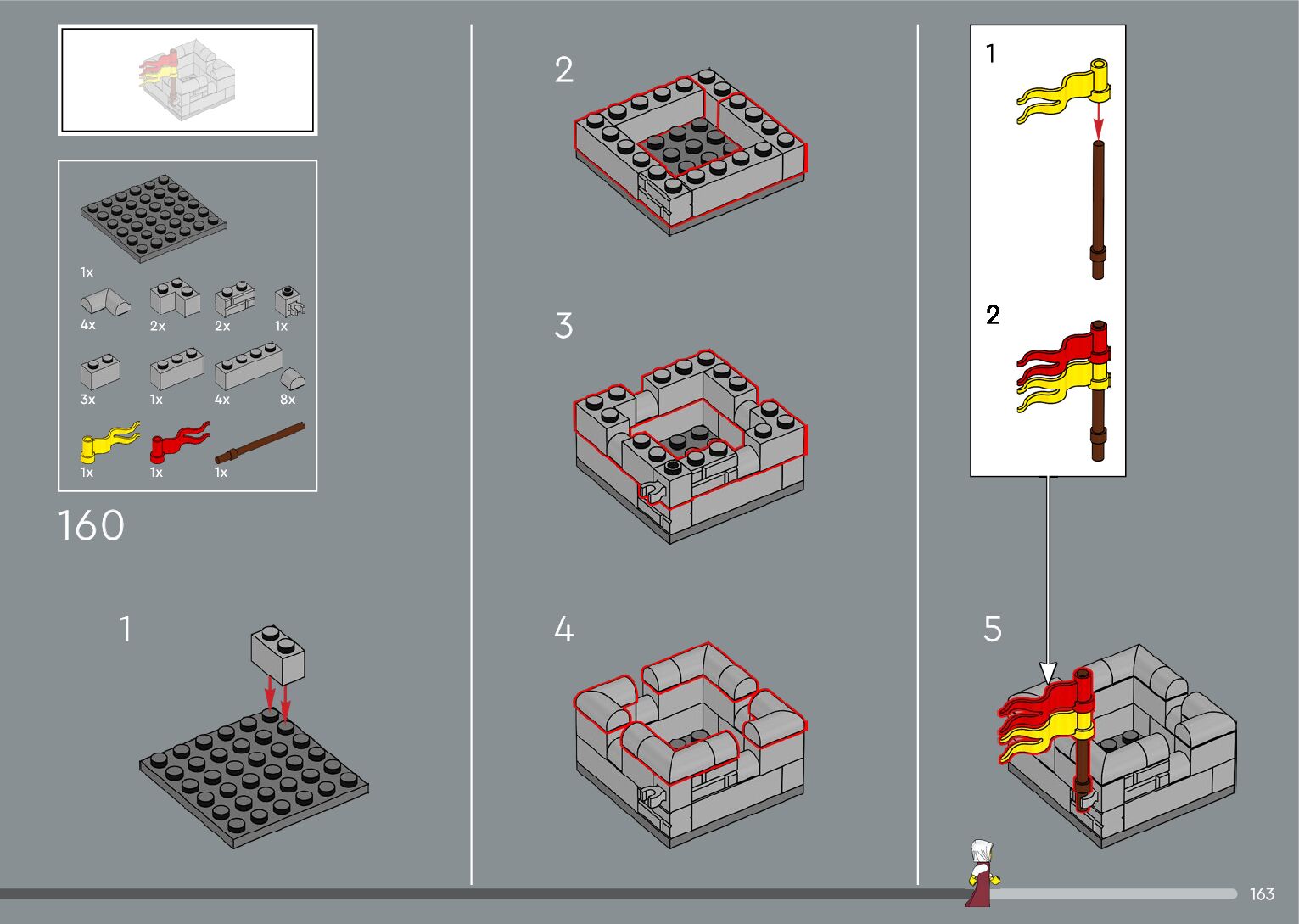 1x

4x 2x 2x 1x

3x 1x 4x 8x

1x 1x 1x

160

1

2

3

4

1

2

5

163