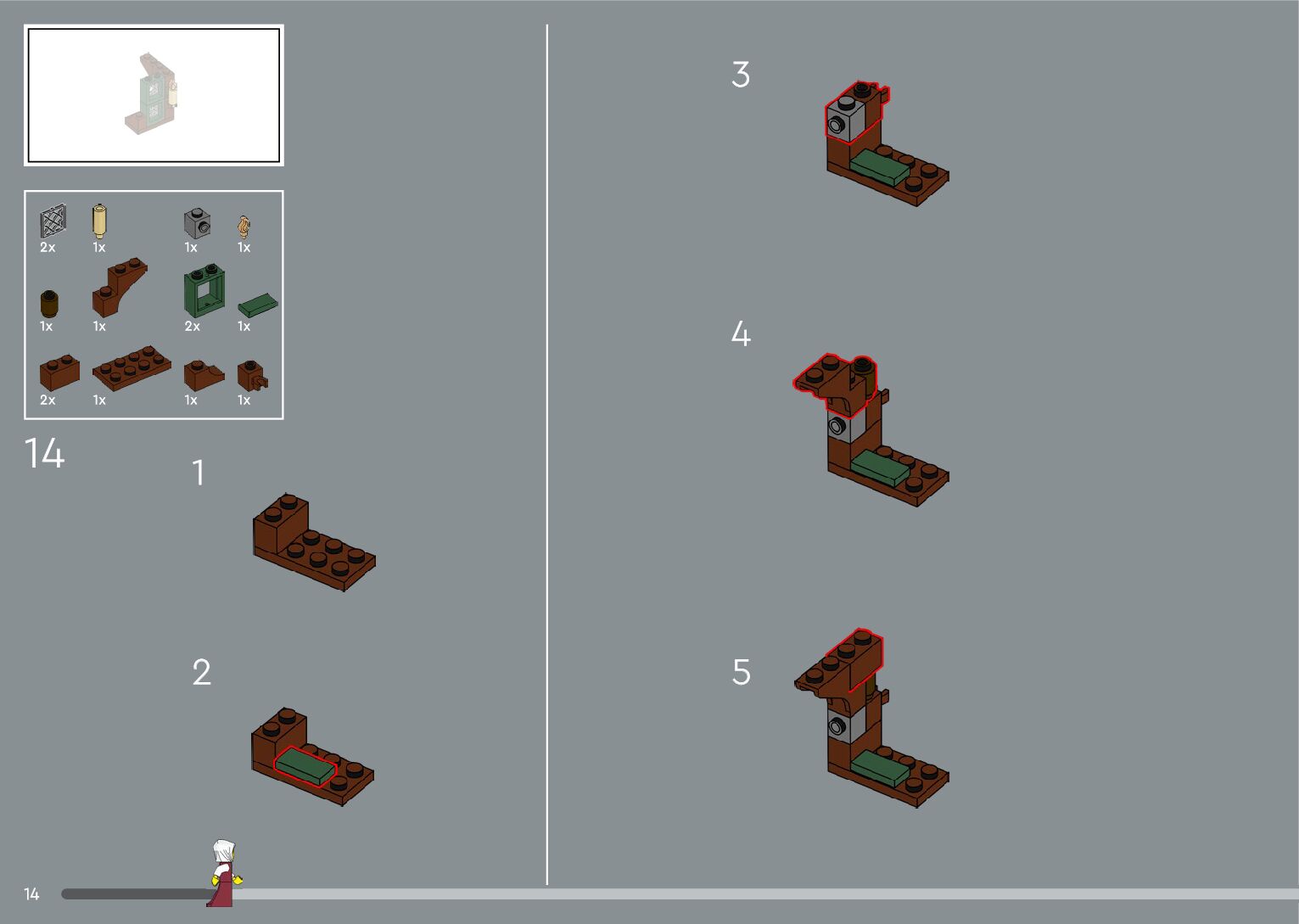 2x 1x 1x 1x

1x 1x 2x 1x

2x 1x 1x 1x

14

1

2

3

4

5

14