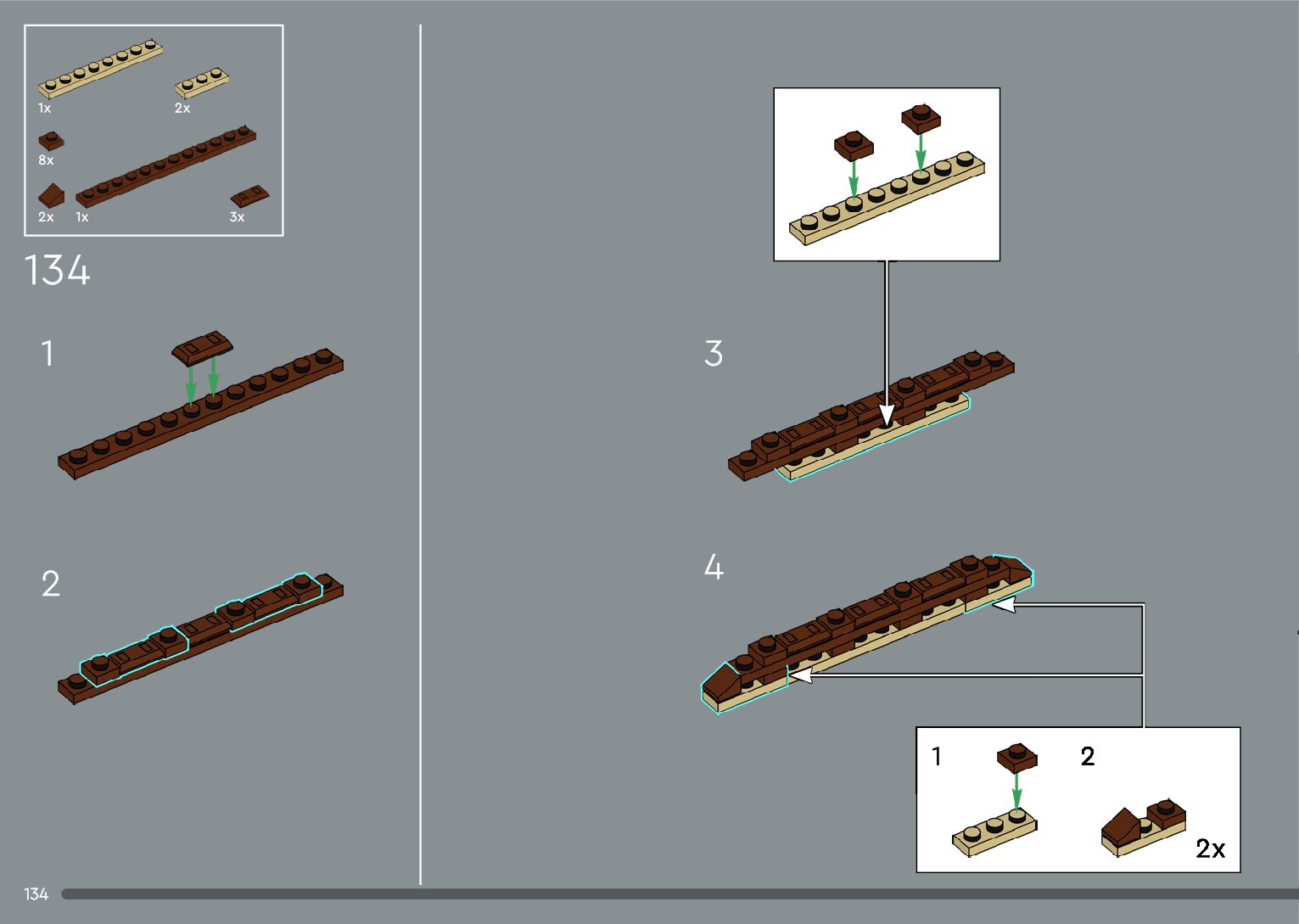 1x
2x
8x
2x
1x
3x

134

1

2

3

4

1
2
2x

134