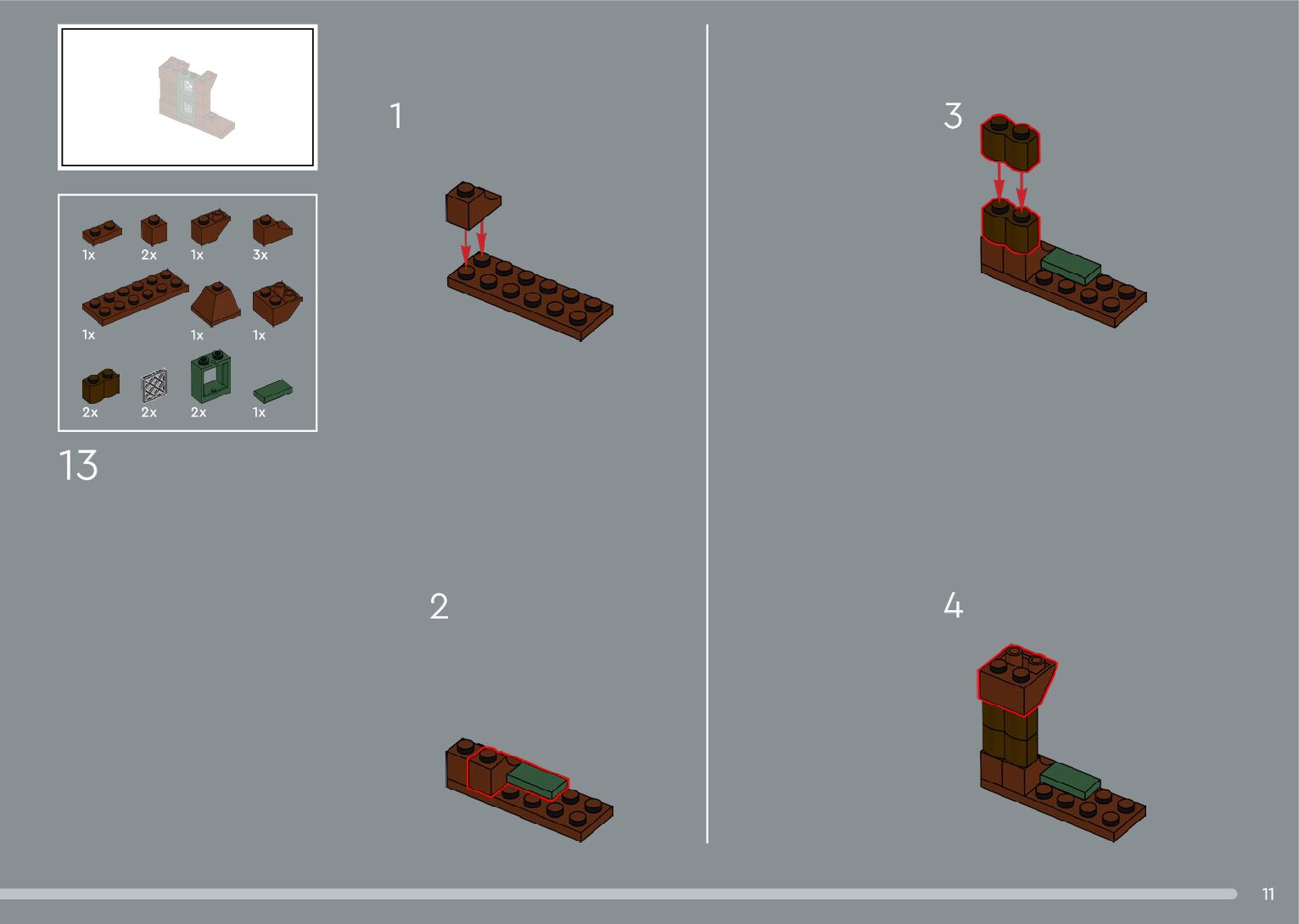 1x 2x 1x 3x

1x 1x 1x

2x 2x 2x 1x

13

1

2

3

4

11