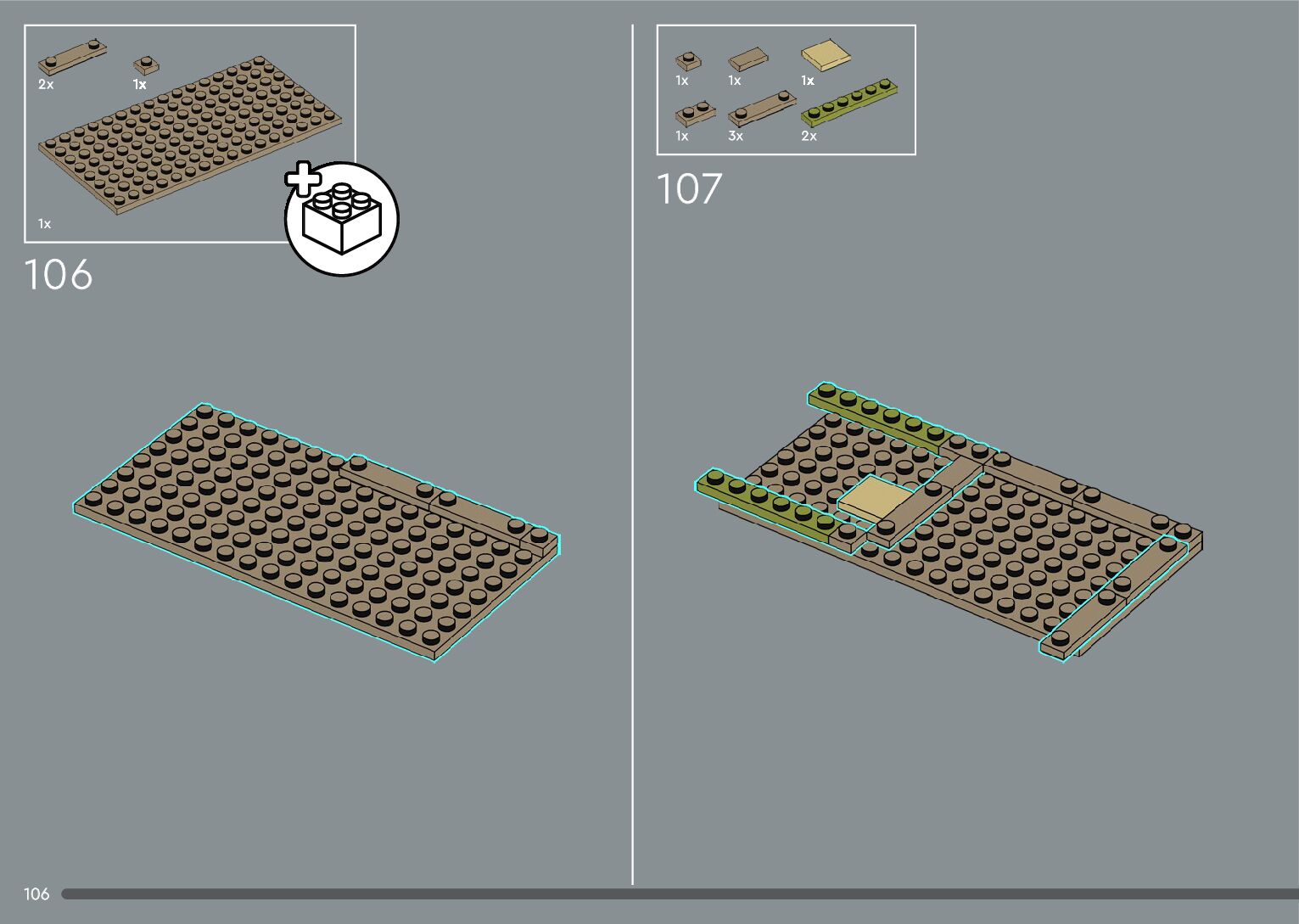 2x
1x
1x
106

1x
1x
1x
1x
3x
2x
107

106