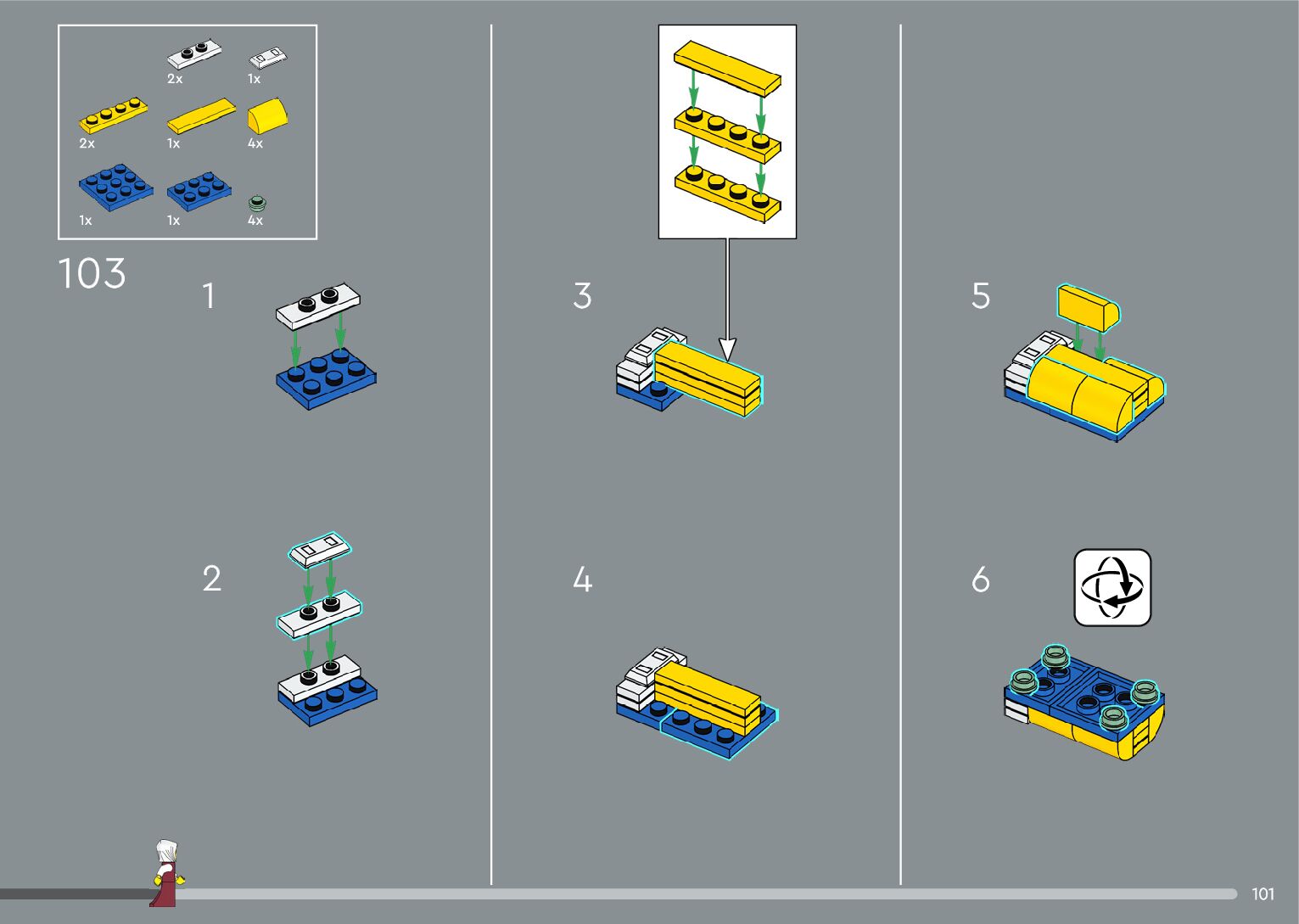 2x 1x
2x 1x 4x
1x 1x 4x

103

1

2

3

4

5

6

101