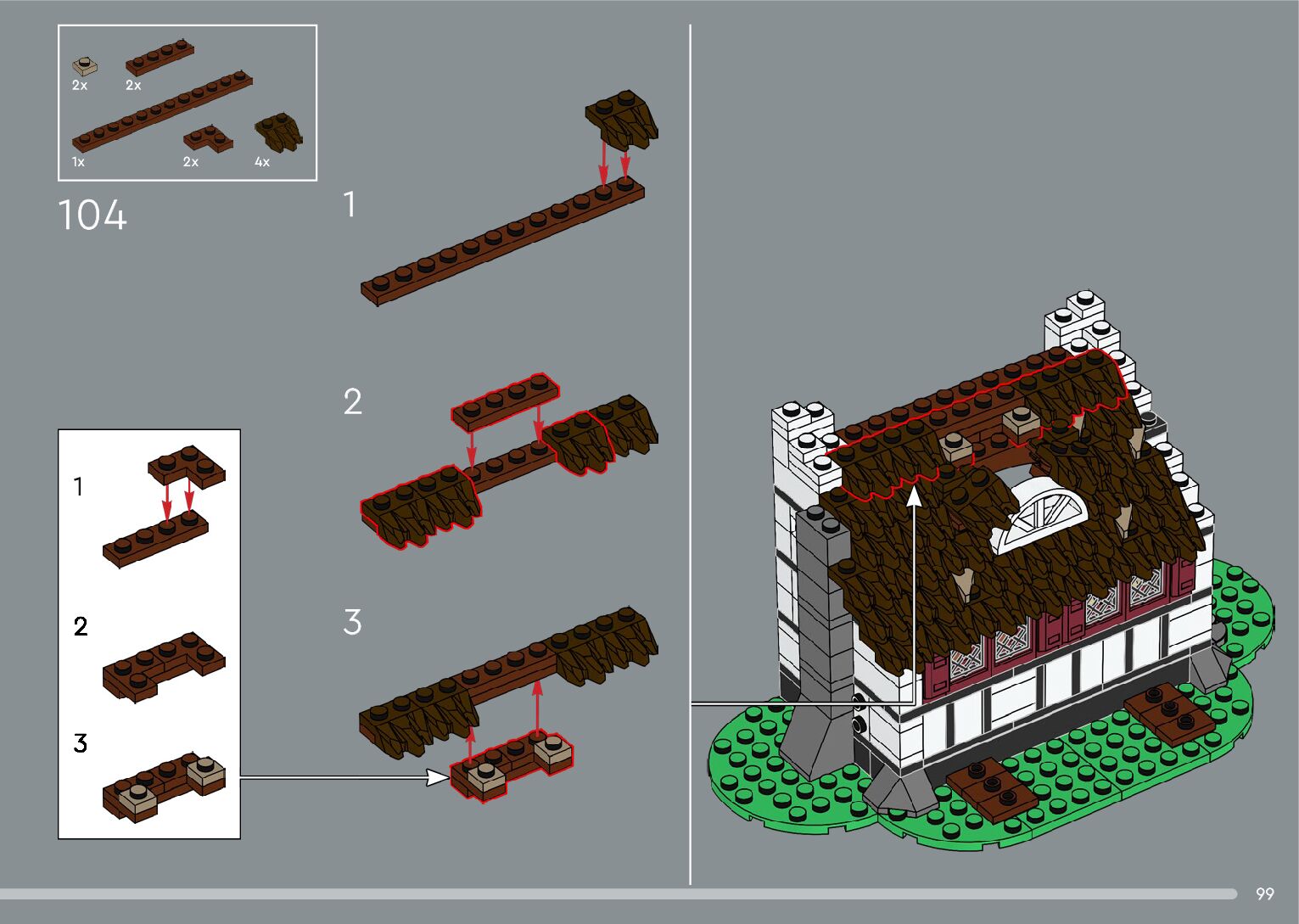 2x 2x

1x 2x 4x

104

1

2

3

1

2

3

99