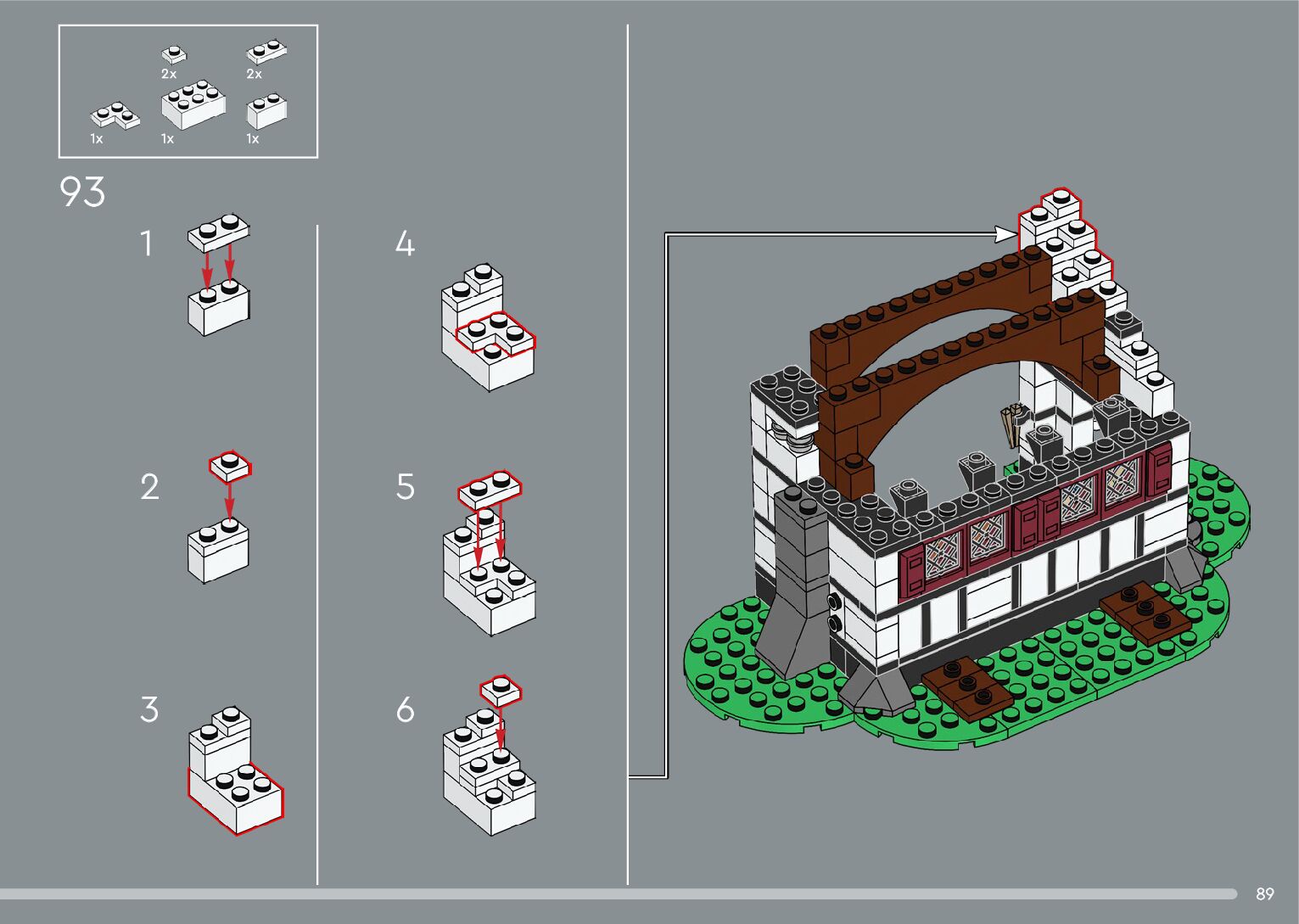 2x
2x
1x
1x
1x

93

1

2

3

4

5

6

89