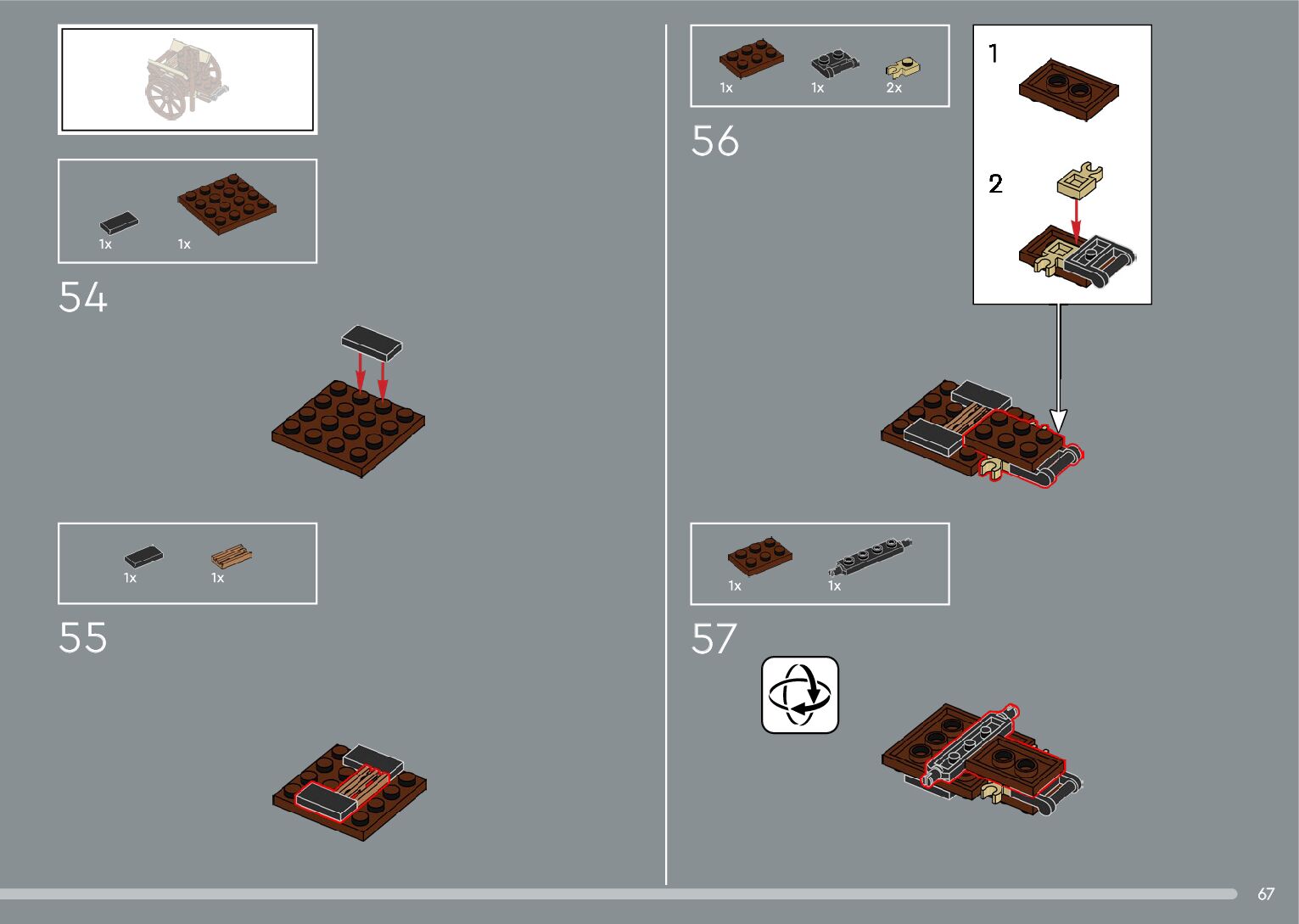 1x 1x

54

1x 1x

55

1x 1x 2x

56

1

2

1x 1x

57

67